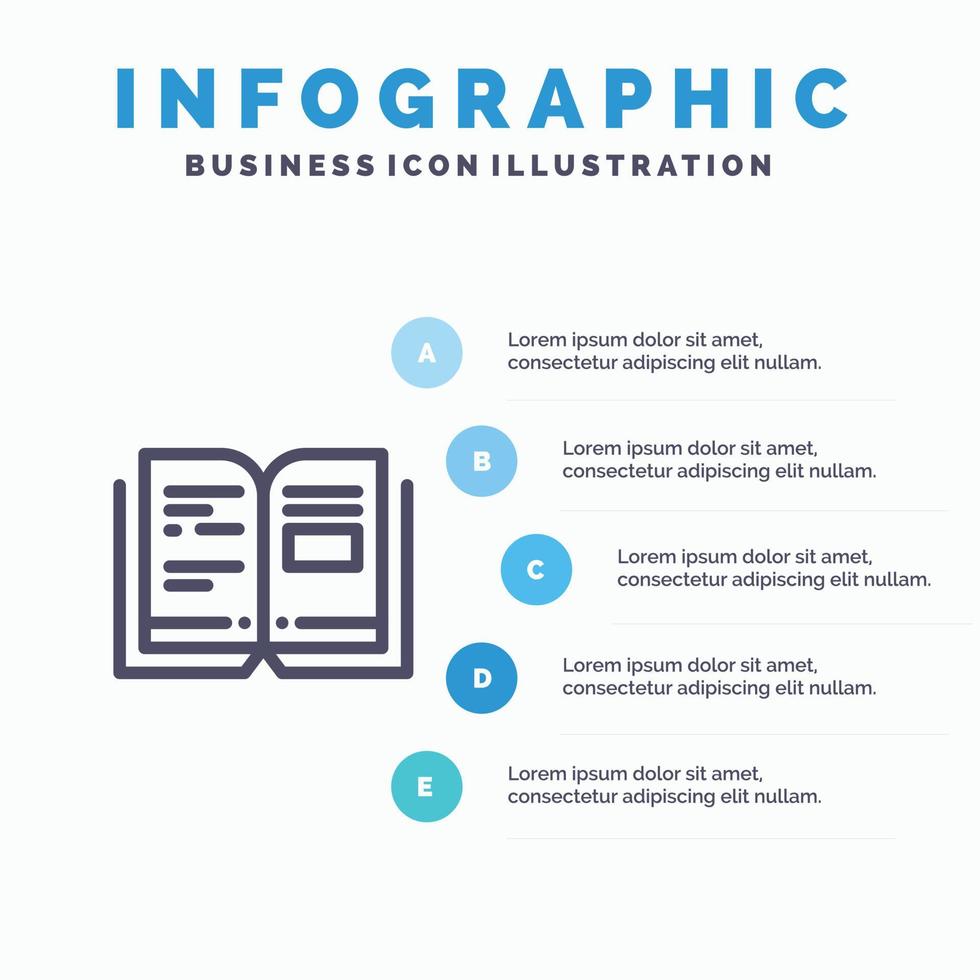 INFOGRAPHIC
BUSINESS ICON ILLUSTRATION

A
Lorem ipsum dolor sit amet, consectetur adipiscing elit nullam.

B
Lorem ipsum dolor sit amet, consectetur adipiscing elit nullam.

C
Lorem ipsum dolor sit amet, consectetur adipiscing elit nullam.

D
Lorem ipsum dolor sit amet, consectetur adipiscing elit nullam.

E
Lorem ipsum dolor sit amet, consectetur adipiscing elit nullam.