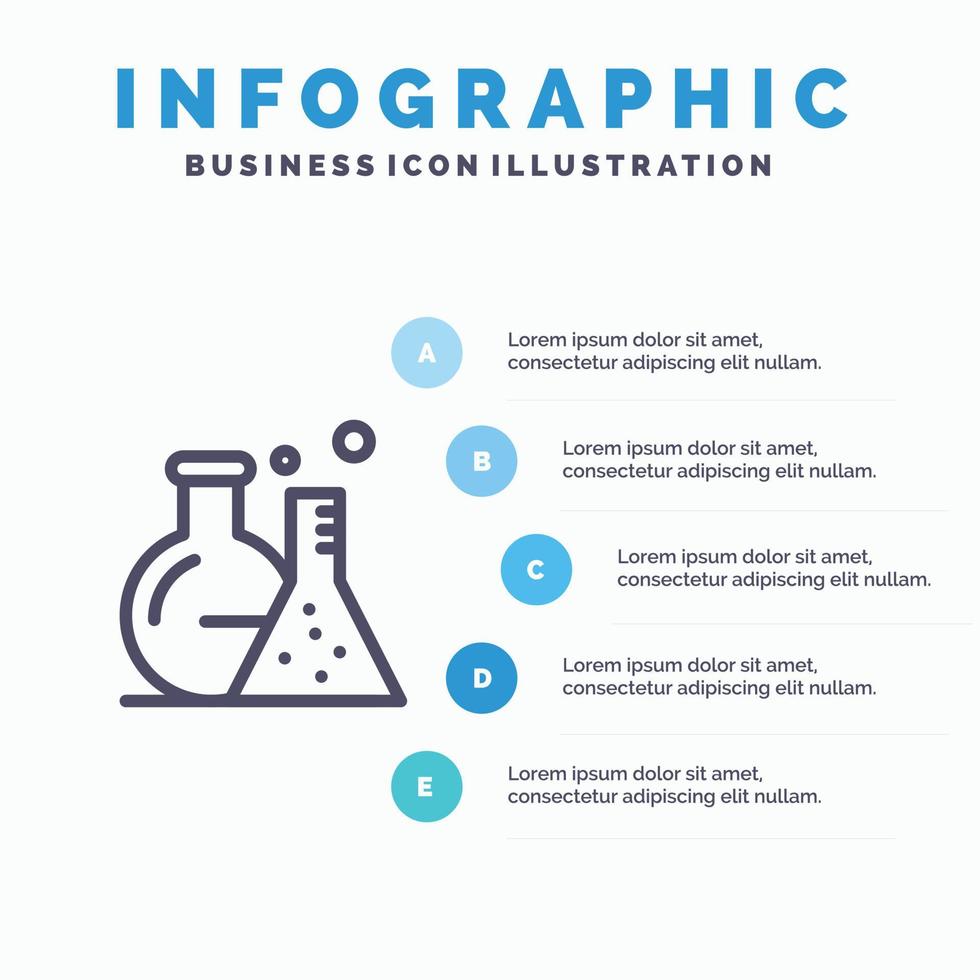 INFOGRAPHIC
BUSINESS ICON ILLUSTRATION

A
Lorem ipsum dolor sit amet, consectetur adipiscing elit nullam.

B
Lorem ipsum dolor sit amet, consectetur adipiscing elit nullam.

C
Lorem ipsum dolor sit amet, consectetur adipiscing elit nullam.

D
Lorem ipsum dolor sit amet, consectetur adipiscing elit nullam.

E
Lorem ipsum dolor sit amet, consectetur adipiscing elit nullam.