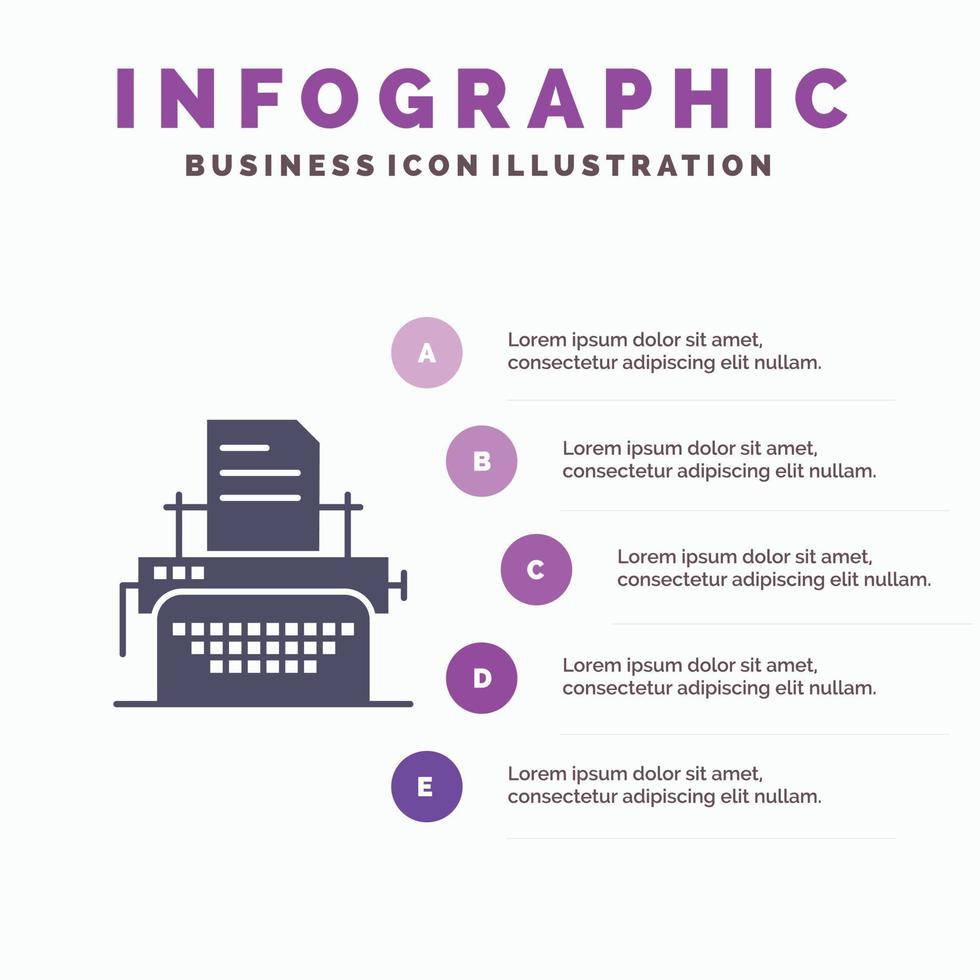 INFOGRAPHIC
BUSINESS ICON ILLUSTRATION

A
Lorem ipsum dolor sit amet, consectetur adipiscing elit nullam.

B
Lorem ipsum dolor sit amet, consectetur adipiscing elit nullam.

C
Lorem ipsum dolor sit amet, consectetur adipiscing elit nullam.

D
Lorem ipsum dolor sit amet, consectetur adipiscing elit nullam.

E
Lorem ipsum dolor sit amet, consectetur adipiscing elit nullam.