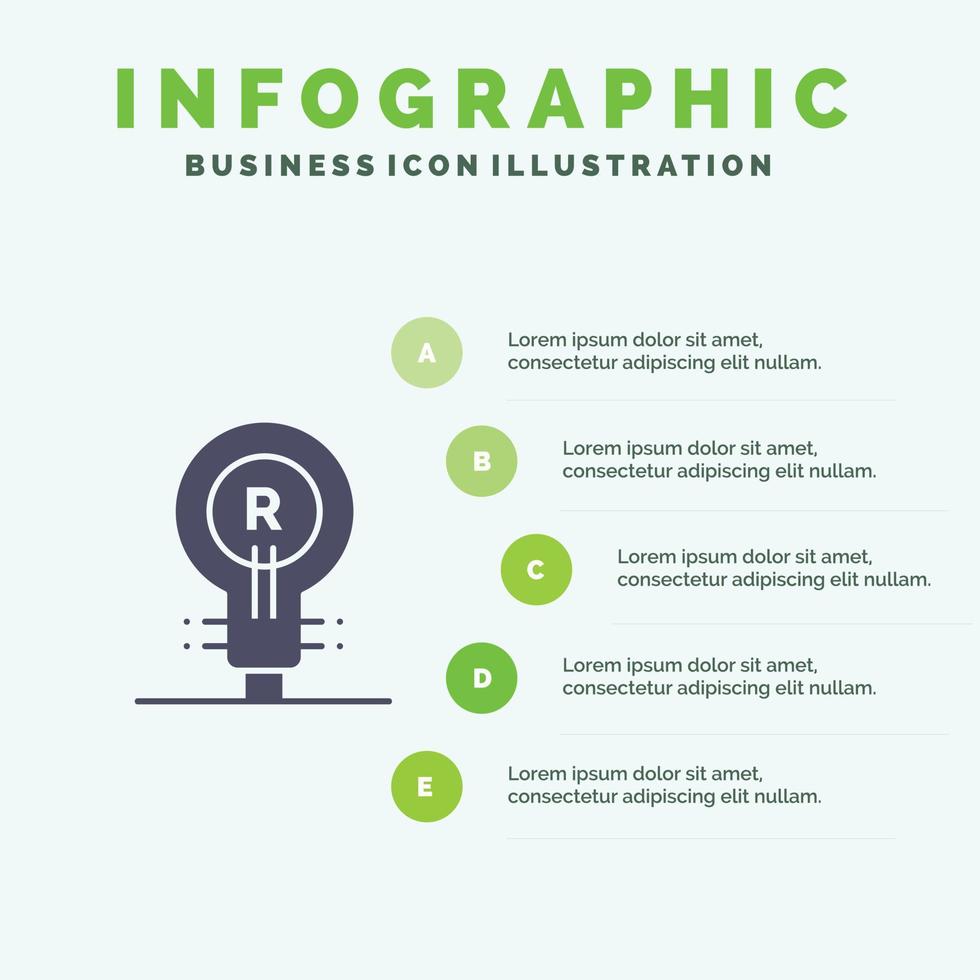 INFOGRAPHIC
BUSINESS ICON ILLUSTRATION

R

A
Lorem ipsum dolor sit amet, consectetur adipiscing elit nullam.

B
Lorem ipsum dolor sit amet, consectetur adipiscing elit nullam.

C
Lorem ipsum dolor sit amet, consectetur adipiscing elit nullam.

D
Lorem ipsum dolor sit amet, consectetur adipiscing elit nullam.

E
Lorem ipsum dolor sit amet, consectetur adipiscing elit nullam.