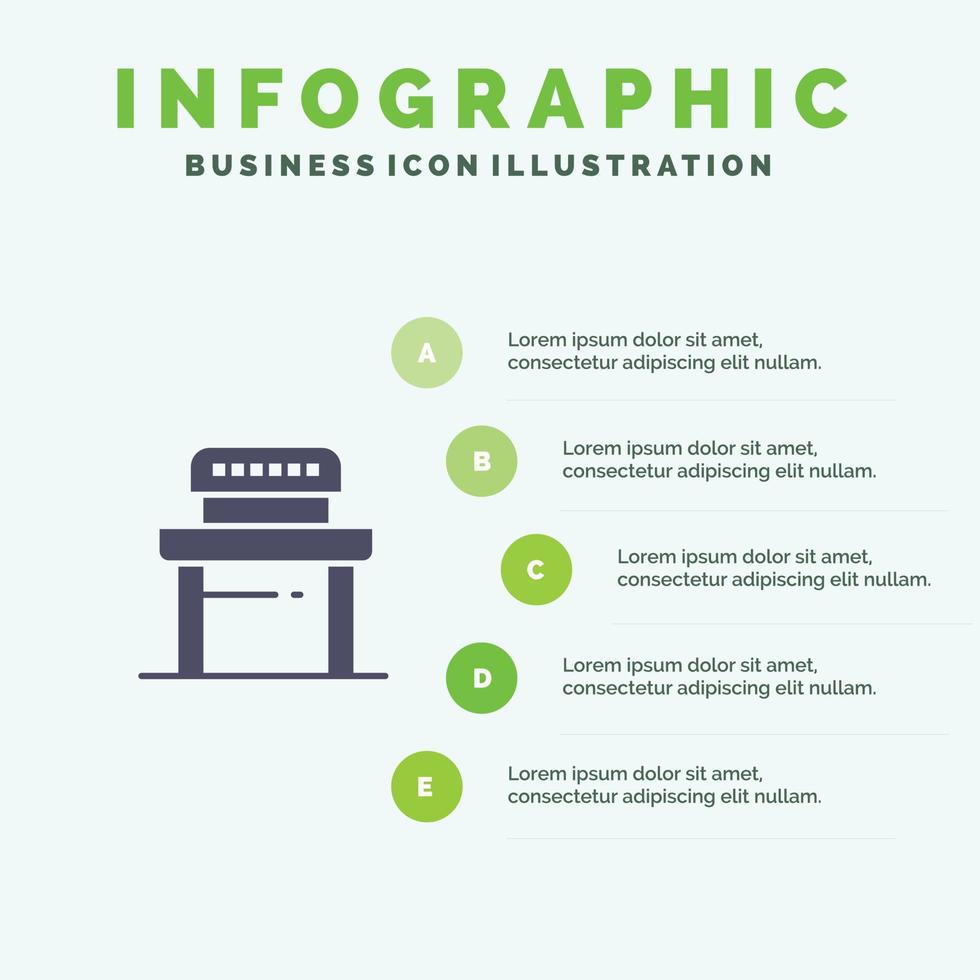 INFOGRAPHIC
BUSINESS ICON ILLUSTRATION

A
Lorem ipsum dolor sit amet, consectetur adipiscing elit nullam.

B
Lorem ipsum dolor sit amet, consectetur adipiscing elit nullam.

C
Lorem ipsum dolor sit amet, consectetur adipiscing elit nullam.

D
Lorem ipsum dolor sit amet, consectetur adipiscing elit nullam.

E
Lorem ipsum dolor sit amet, consectetur adipiscing elit nullam.