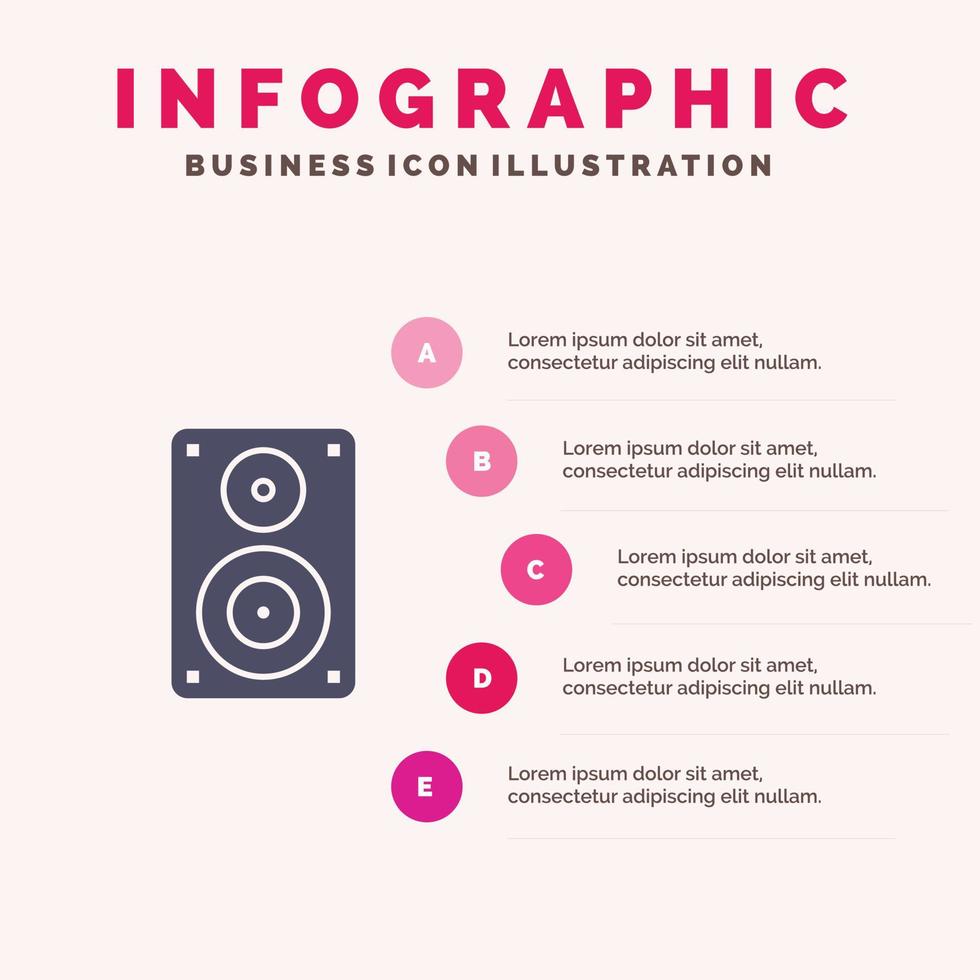 INFOGRAPHIC
BUSINESS ICON ILLUSTRATION

A
Lorem ipsum dolor sit amet, consectetur adipiscing elit nullam.

B
Lorem ipsum dolor sit amet, consectetur adipiscing elit nullam.

C
Lorem ipsum dolor sit amet, consectetur adipiscing elit nullam.

D
Lorem ipsum dolor sit amet, consectetur adipiscing elit nullam.

E
Lorem ipsum dolor sit amet, consectetur adipiscing elit nullam.