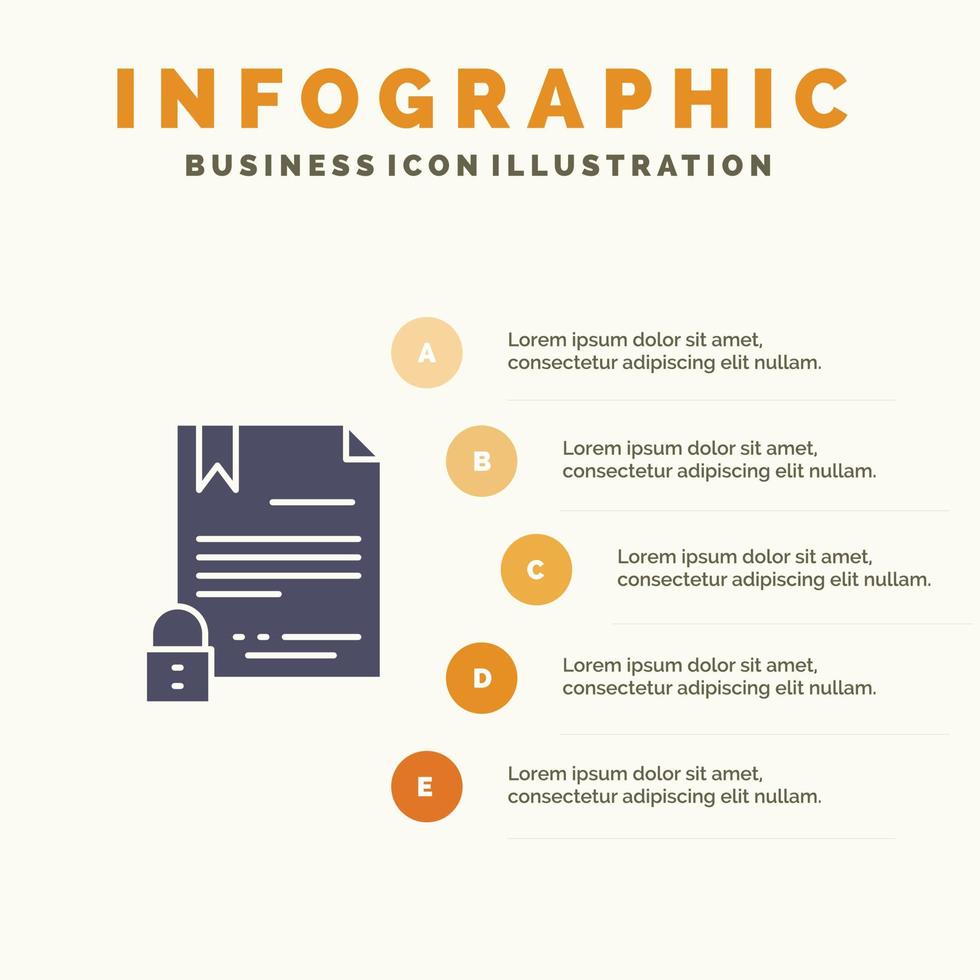 INFOGRAPHIC
BUSINESS ICON ILLUSTRATION

A
Lorem ipsum dolor sit amet, consectetur adipiscing elit nullam.

B
Lorem ipsum dolor sit amet, consectetur adipiscing elit nullam.

C
Lorem ipsum dolor sit amet, consectetur adipiscing elit nullam.

D
Lorem ipsum dolor sit amet, consectetur adipiscing elit nullam.

E
Lorem ipsum dolor sit amet, consectetur adipiscing elit nullam.