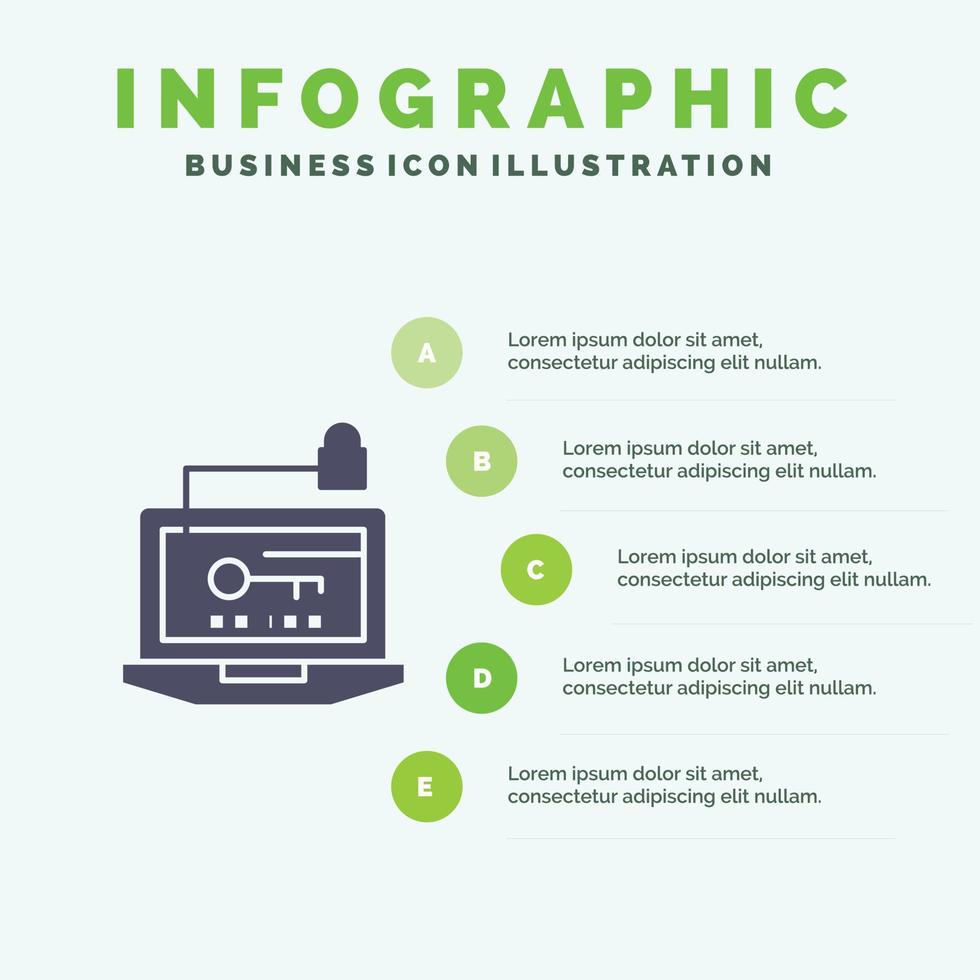 INFOGRAPHIC
BUSINESS ICON ILLUSTRATION

A
Lorem ipsum dolor sit amet, consectetur adipiscing elit nullam.

B
Lorem ipsum dolor sit amet, consectetur adipiscing elit nullam.

C
Lorem ipsum dolor sit amet, consectetur adipiscing elit nullam.

D
Lorem ipsum dolor sit amet, consectetur adipiscing elit nullam.

E
Lorem ipsum dolor sit amet, consectetur adipiscing elit nullam.