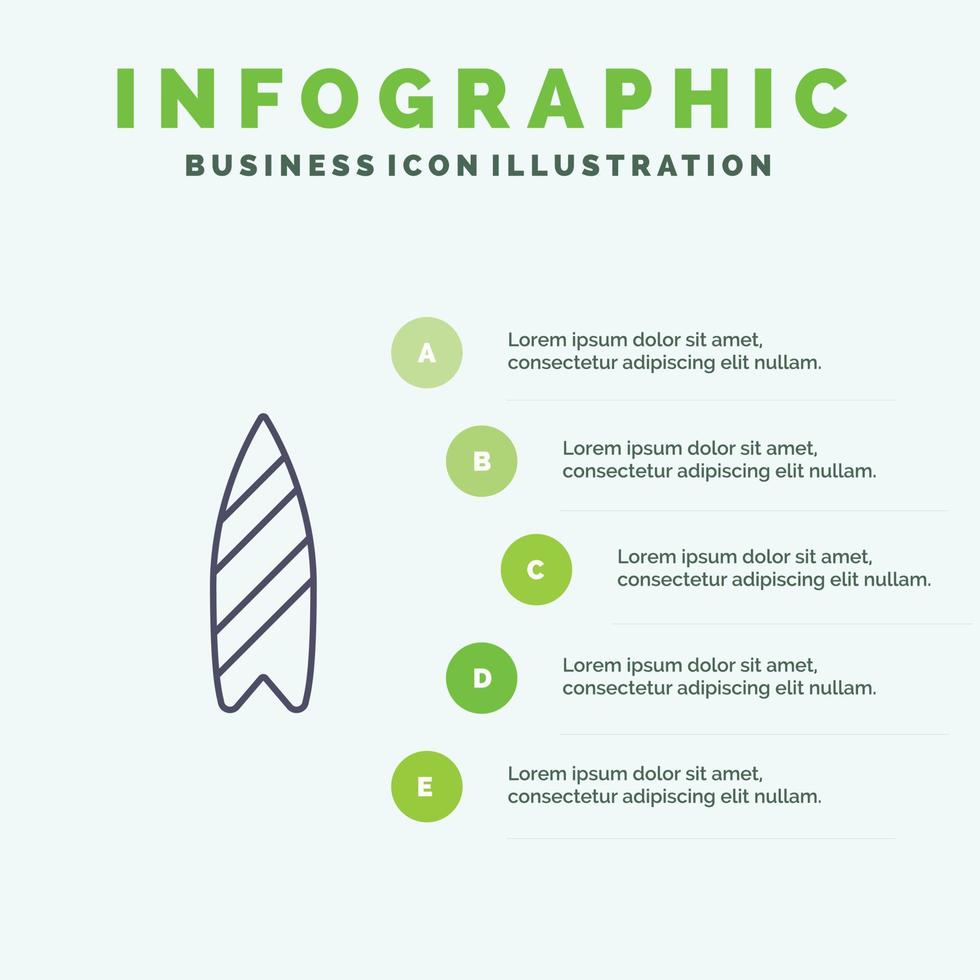 INFOGRAPHIC

BUSINESS ICON ILLUSTRATION

A

Lorem ipsum dolor sit amet, consectetur adipiscing elit nullam.

B

Lorem ipsum dolor sit amet, consectetur adipiscing elit nullam.

C

Lorem ipsum dolor sit amet, consectetur adipiscing elit nullam.

D

Lorem ipsum dolor sit amet, consectetur adipiscing elit nullam.

E

Lorem ipsum dolor sit amet, consectetur adipiscing elit nullam.