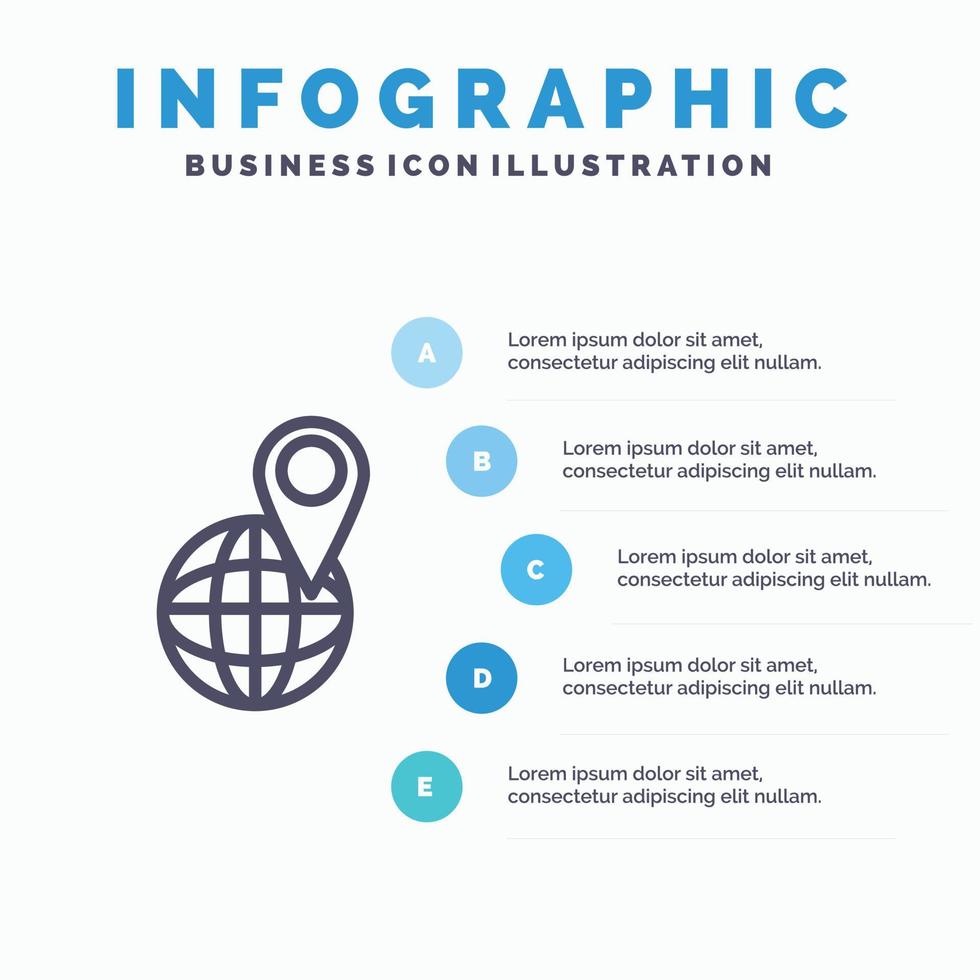 INFOGRAPHIC
BUSINESS ICON ILLUSTRATION

A
Lorem ipsum dolor sit amet, consectetur adipiscing elit nullam.

B
Lorem ipsum dolor sit amet, consectetur adipiscing elit nullam.

C
Lorem ipsum dolor sit amet, consectetur adipiscing elit nullam.

D
Lorem ipsum dolor sit amet, consectetur adipiscing elit nullam.

E
Lorem ipsum dolor sit amet, consectetur adipiscing elit nullam.