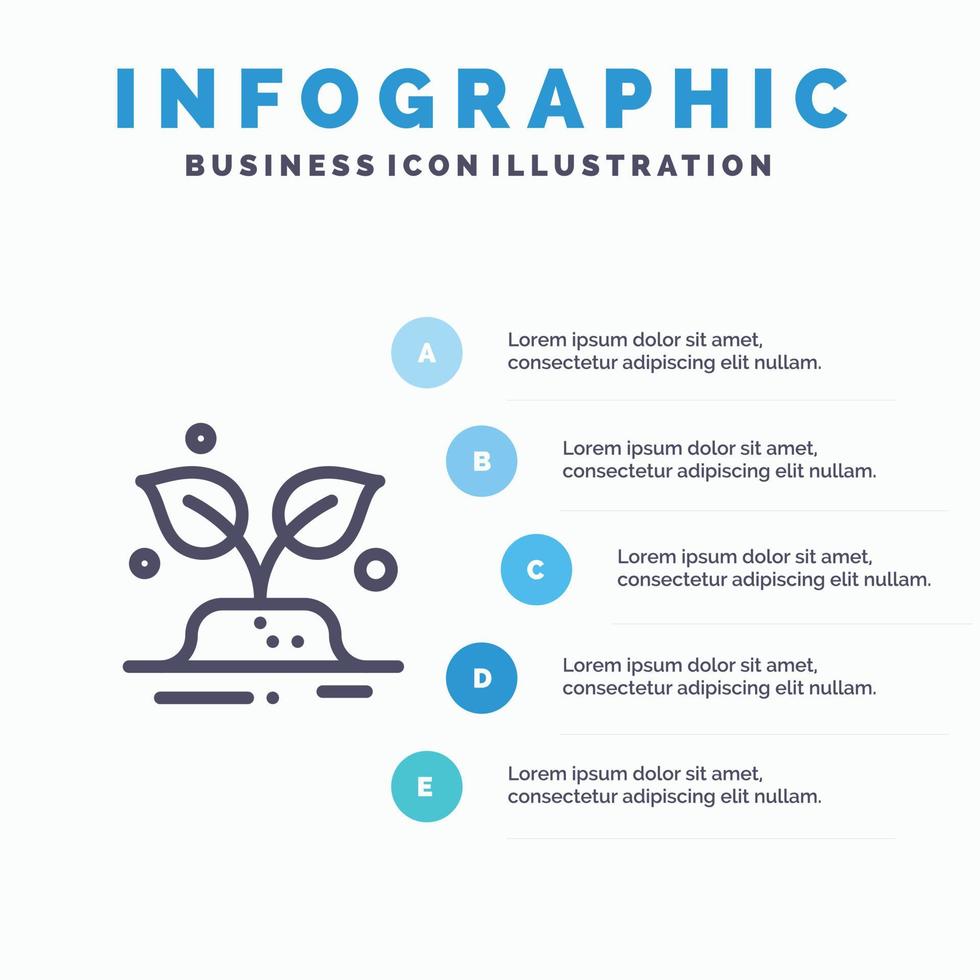 INFOGRAPHIC
BUSINESS ICON ILLUSTRATION

A
Lorem ipsum dolor sit amet, consectetur adipiscing elit nullam.

B
Lorem ipsum dolor sit amet, consectetur adipiscing elit nullam.

C
Lorem ipsum dolor sit amet, consectetur adipiscing elit nullam.

D
Lorem ipsum dolor sit amet, consectetur adipiscing elit nullam.

E
Lorem ipsum dolor sit amet, consectetur adipiscing elit nullam.