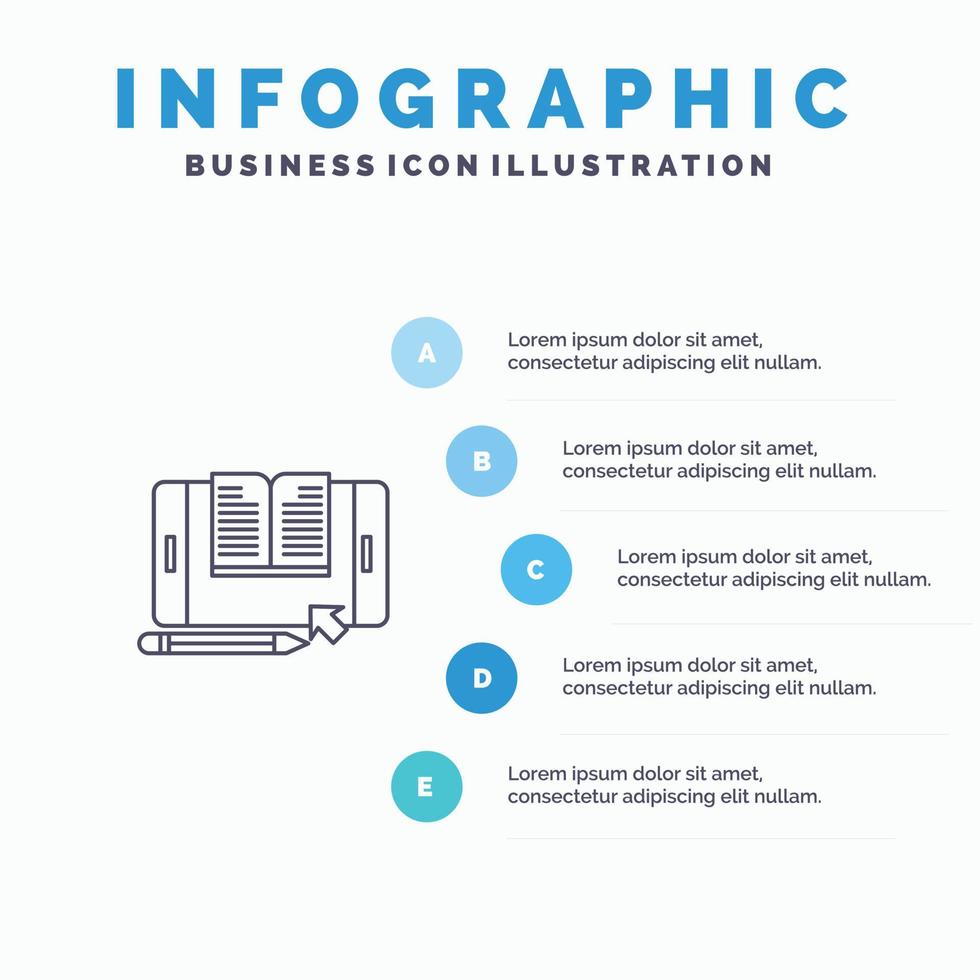 INFOGRAPHIC
BUSINESS ICON ILLUSTRATION

A
Lorem ipsum dolor sit amet, consectetur adipiscing elit nullam.

B
Lorem ipsum dolor sit amet, consectetur adipiscing elit nullam.

C
Lorem ipsum dolor sit amet, consectetur adipiscing elit nullam.

D
Lorem ipsum dolor sit amet, consectetur adipiscing elit nullam.

E
Lorem ipsum dolor sit amet, consectetur adipiscing elit nullam.