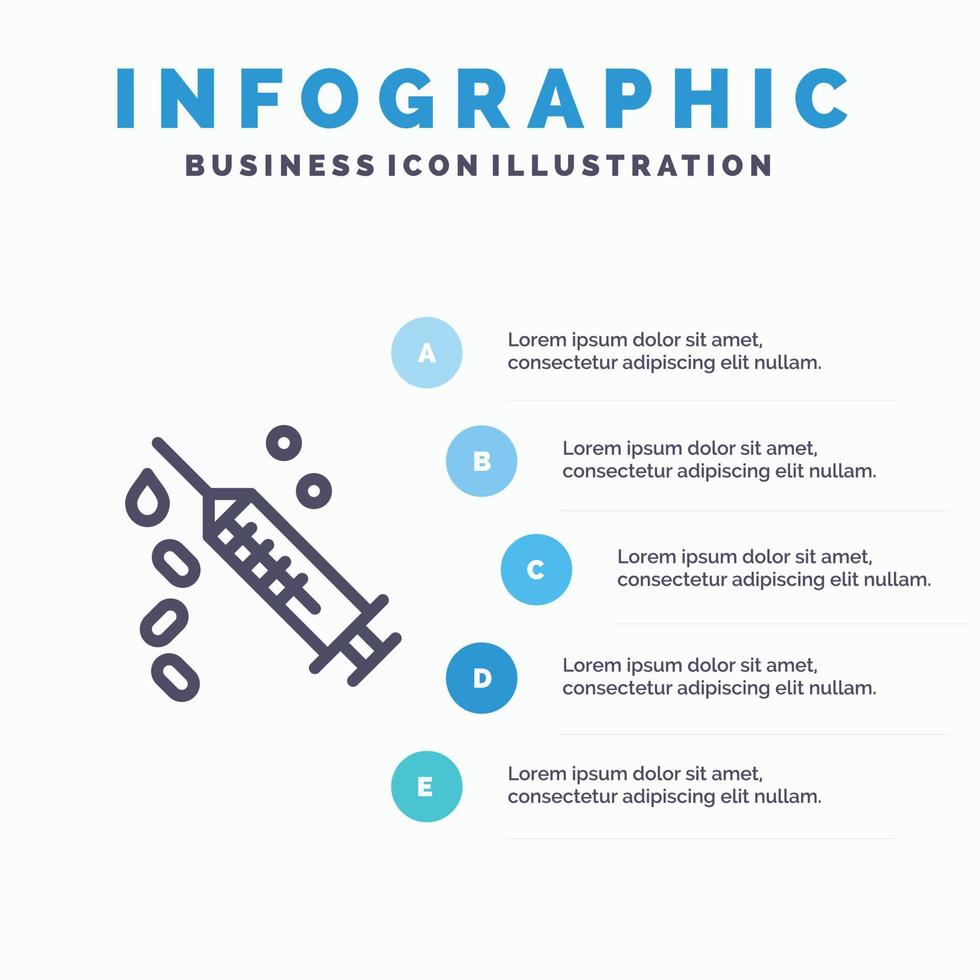 INFOGRAPHIC
BUSINESS ICON ILLUSTRATION

A
Lorem ipsum dolor sit amet, consectetur adipiscing elit nullam.

B
Lorem ipsum dolor sit amet, consectetur adipiscing elit nullam.

C
Lorem ipsum dolor sit amet, consectetur adipiscing elit nullam.

D
Lorem ipsum dolor sit amet, consectetur adipiscing elit nullam.

E
Lorem ipsum dolor sit amet, consectetur adipiscing elit nullam.