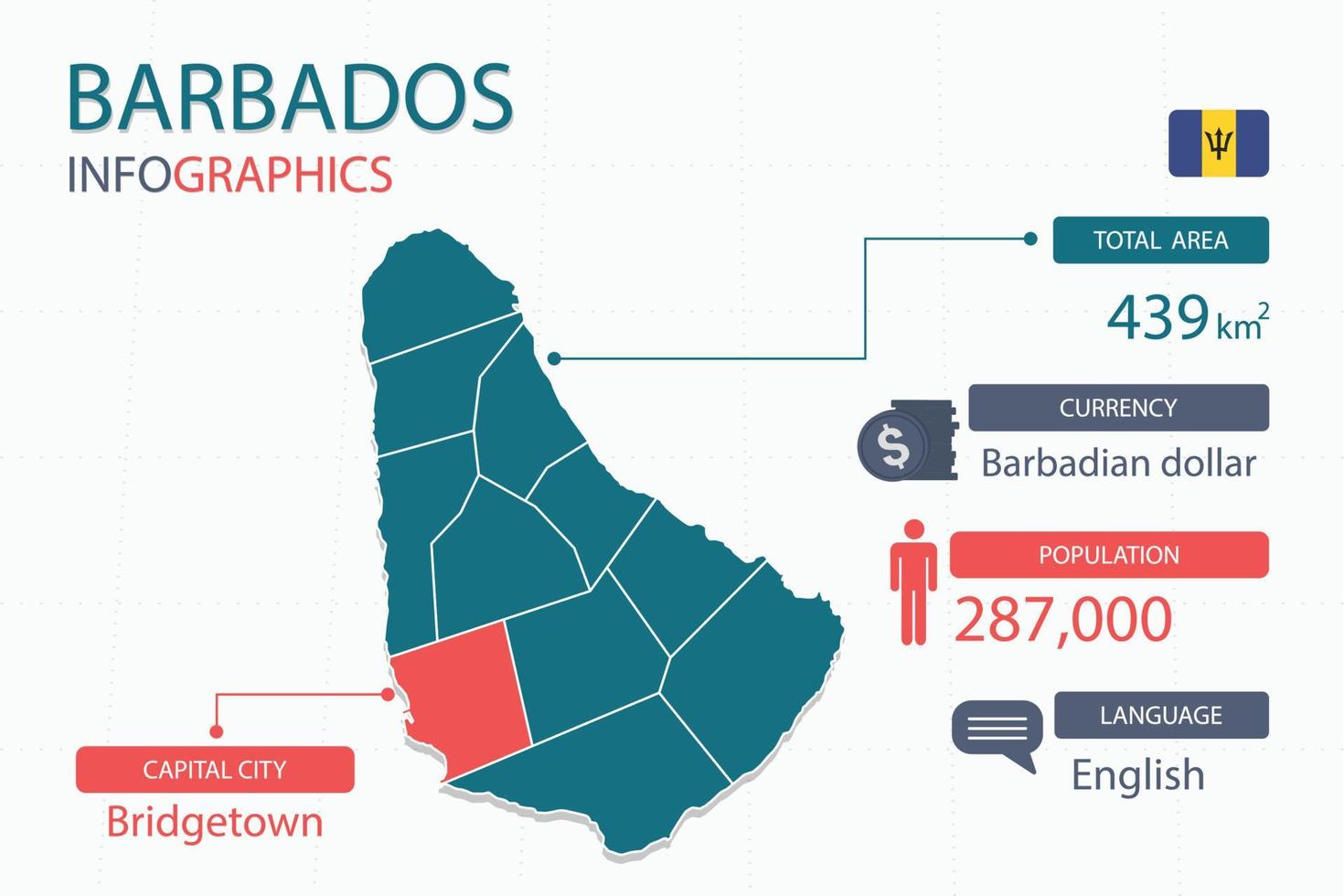 BARBADOS
INFOGRAPHICS

TOTAL AREA
439 $km^2$

CURRENCY
Barbadian dollar

POPULATION
287,000

LANGUAGE
English

CAPITAL CITY
Bridgetown