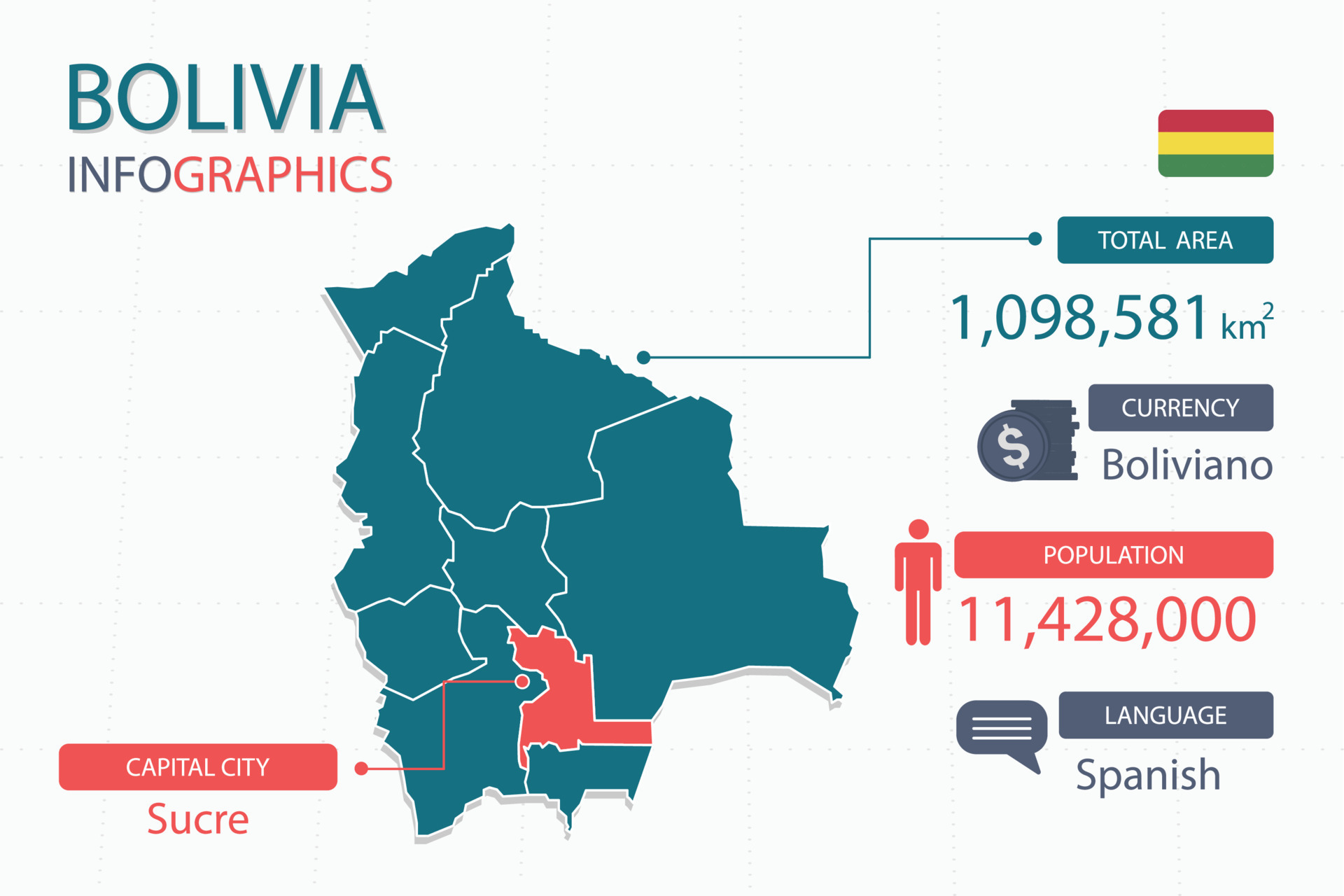 BOLIVIA
INFOGRAPHICS

TOTAL AREA
1,098,581 $km^2$

CURRENCY
$
Boliviano

POPULATION
11,428,000

LANGUAGE
Spanish

CAPITAL CITY
Sucre