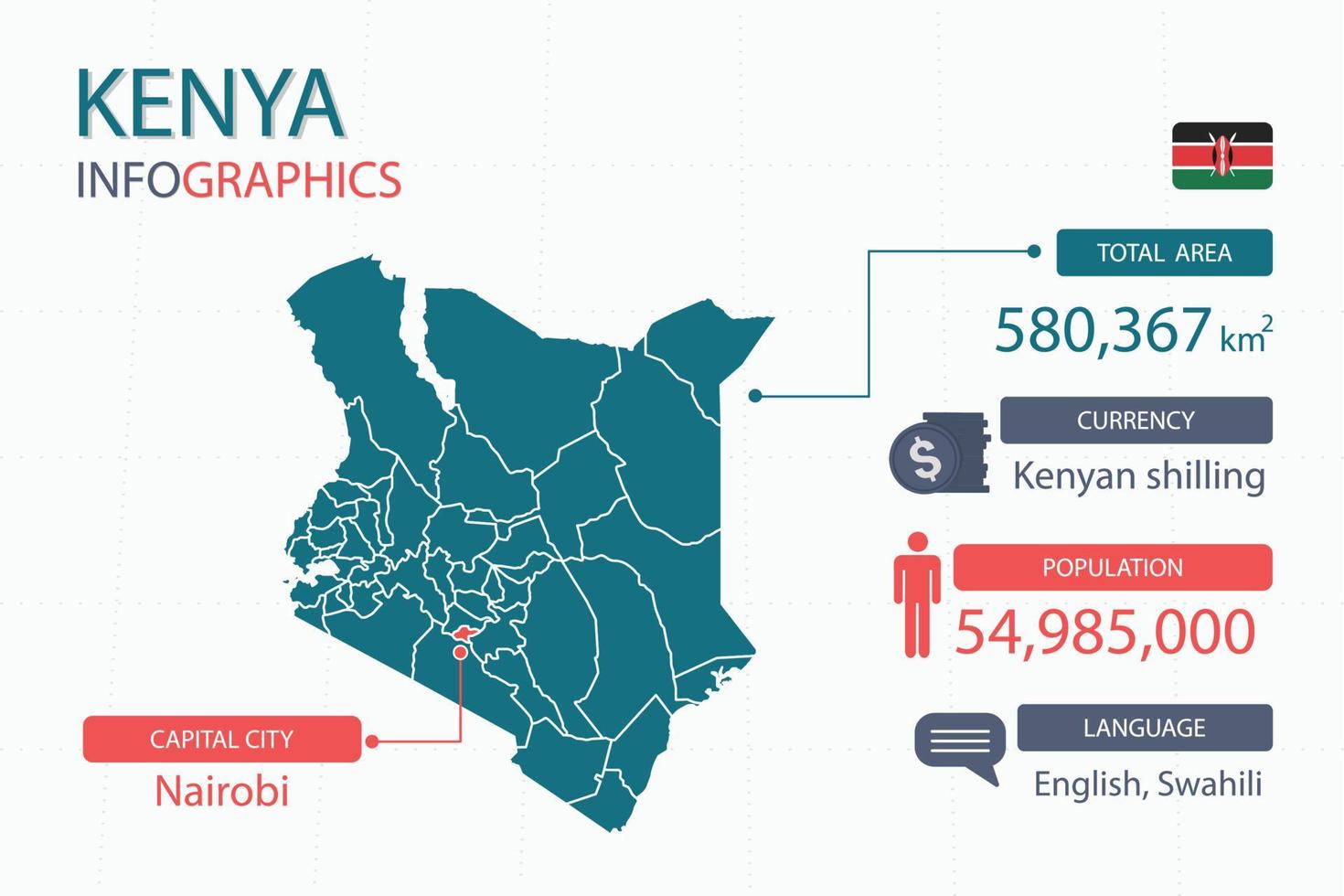 KENYA
INFOGRAPHICS

TOTAL AREA
580,367 $km^2$

CURRENCY
$
Kenyan shilling

POPULATION
54,985,000

LANGUAGE
English, Swahili

CAPITAL CITY
Nairobi