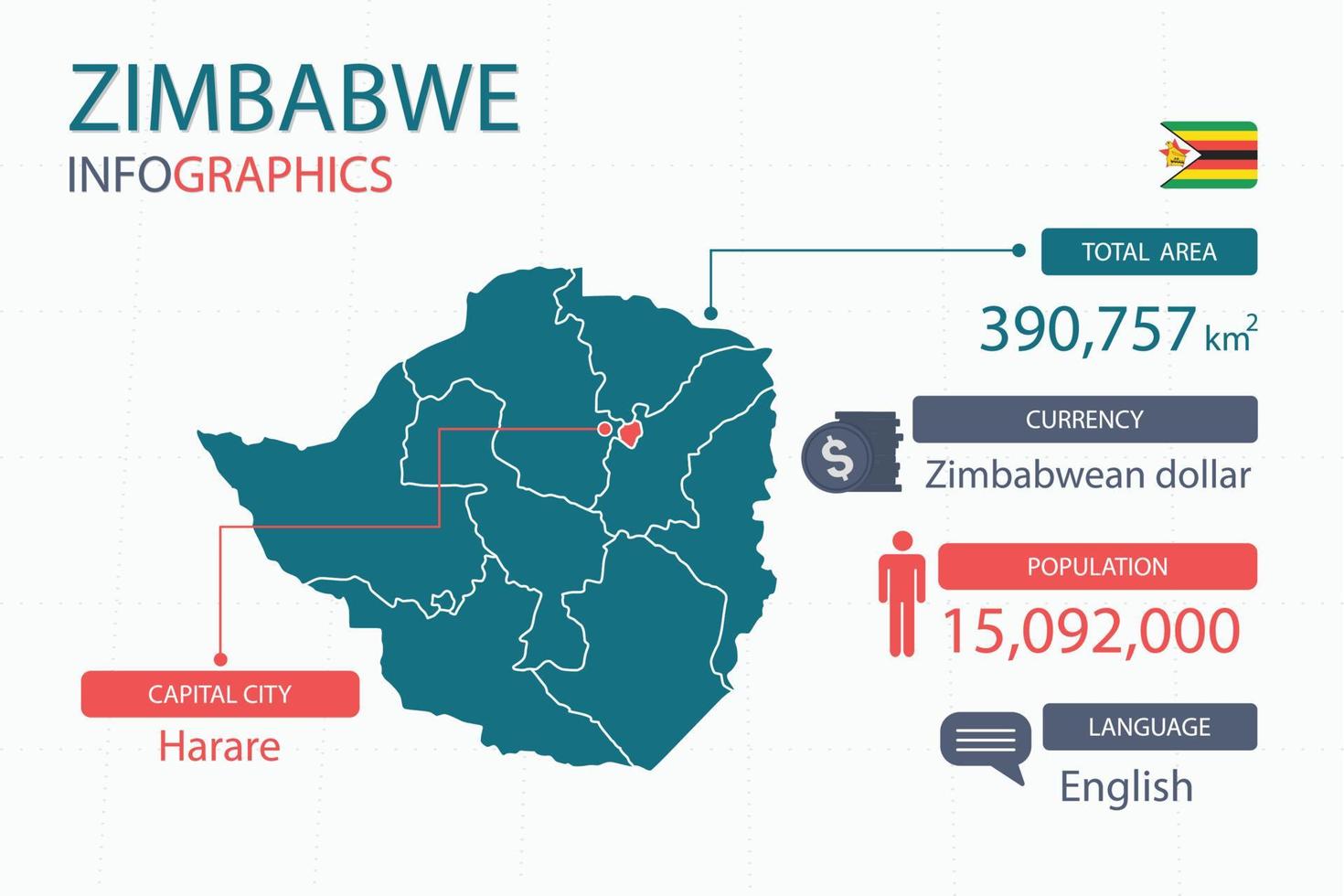 ZIMBABWE
INFOGRAPHICS

TOTAL AREA
390,757 $km^2$

CURRENCY
$
Zimbabwean dollar

POPULATION
15,092,000

LANGUAGE
English

CAPITAL CITY
Harare