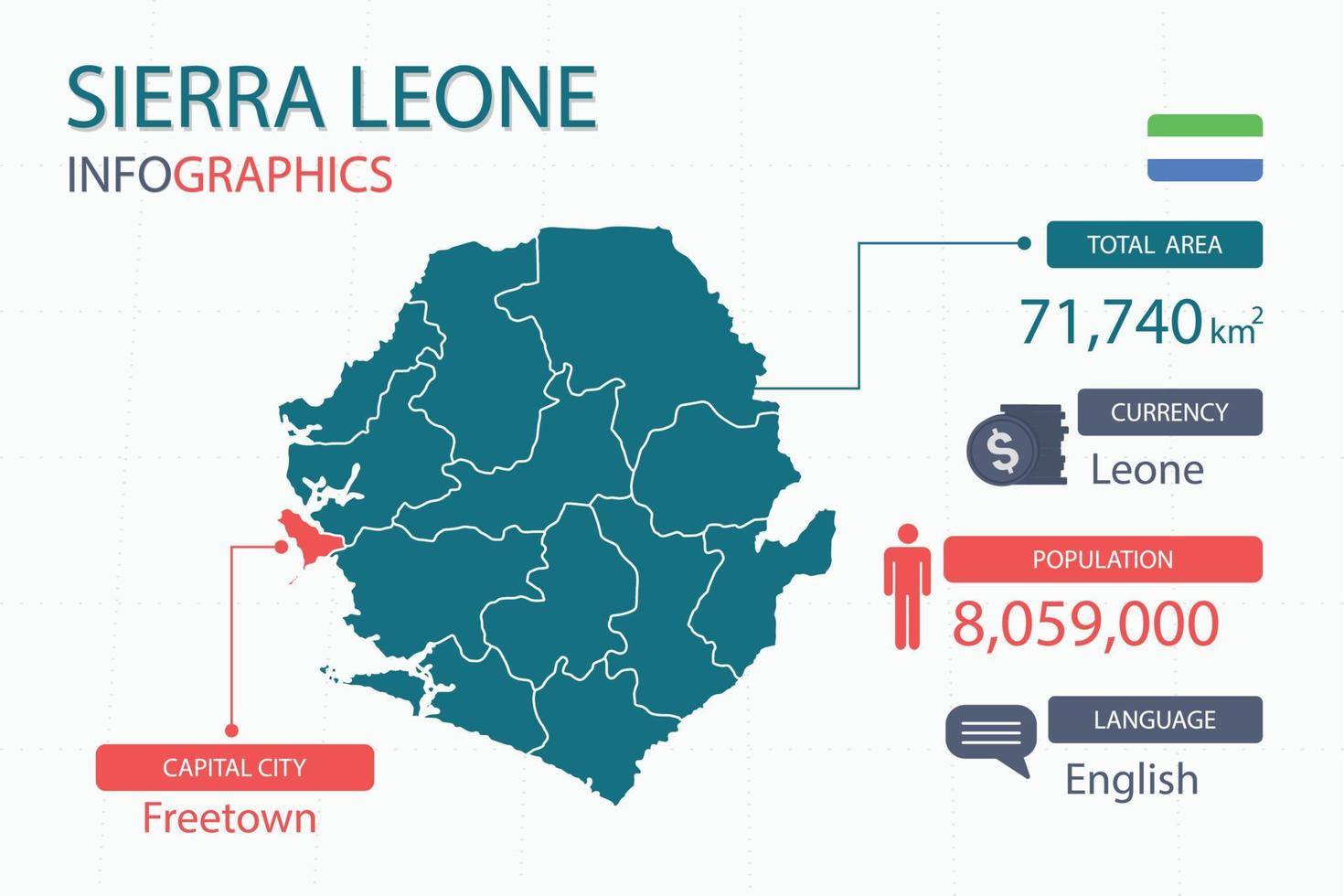 SIERRA LEONE
INFOGRAPHICS

TOTAL AREA
71,740 $km^2$

CURRENCY
Leone

POPULATION
8,059,000

LANGUAGE
English

CAPITAL CITY
Freetown