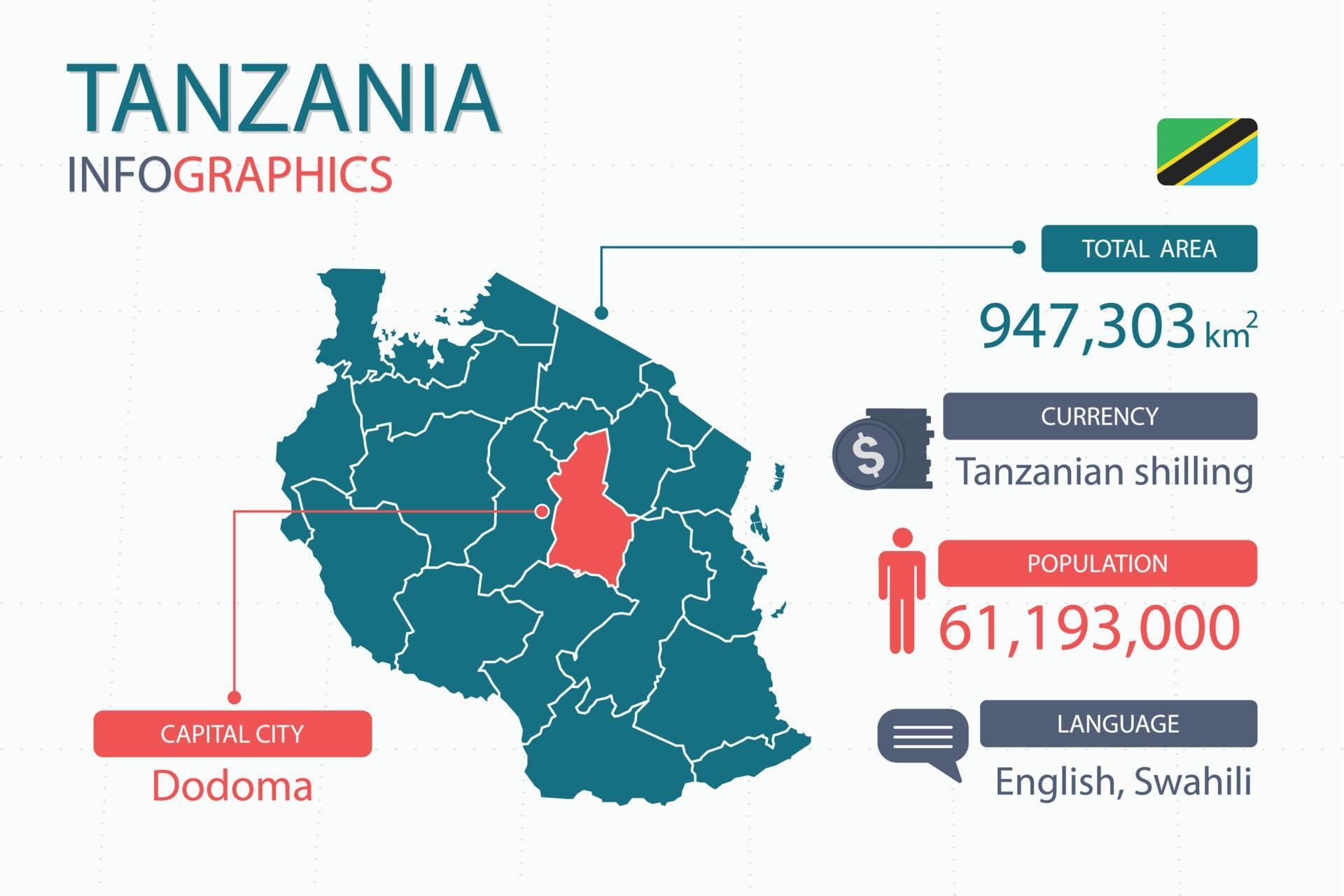 TANZANIA
INFOGRAPHICS

TOTAL AREA
947,303 $km^2$

CURRENCY
$
Tanzanian shilling

POPULATION
61,193,000

LANGUAGE
English, Swahili

CAPITAL CITY
Dodoma