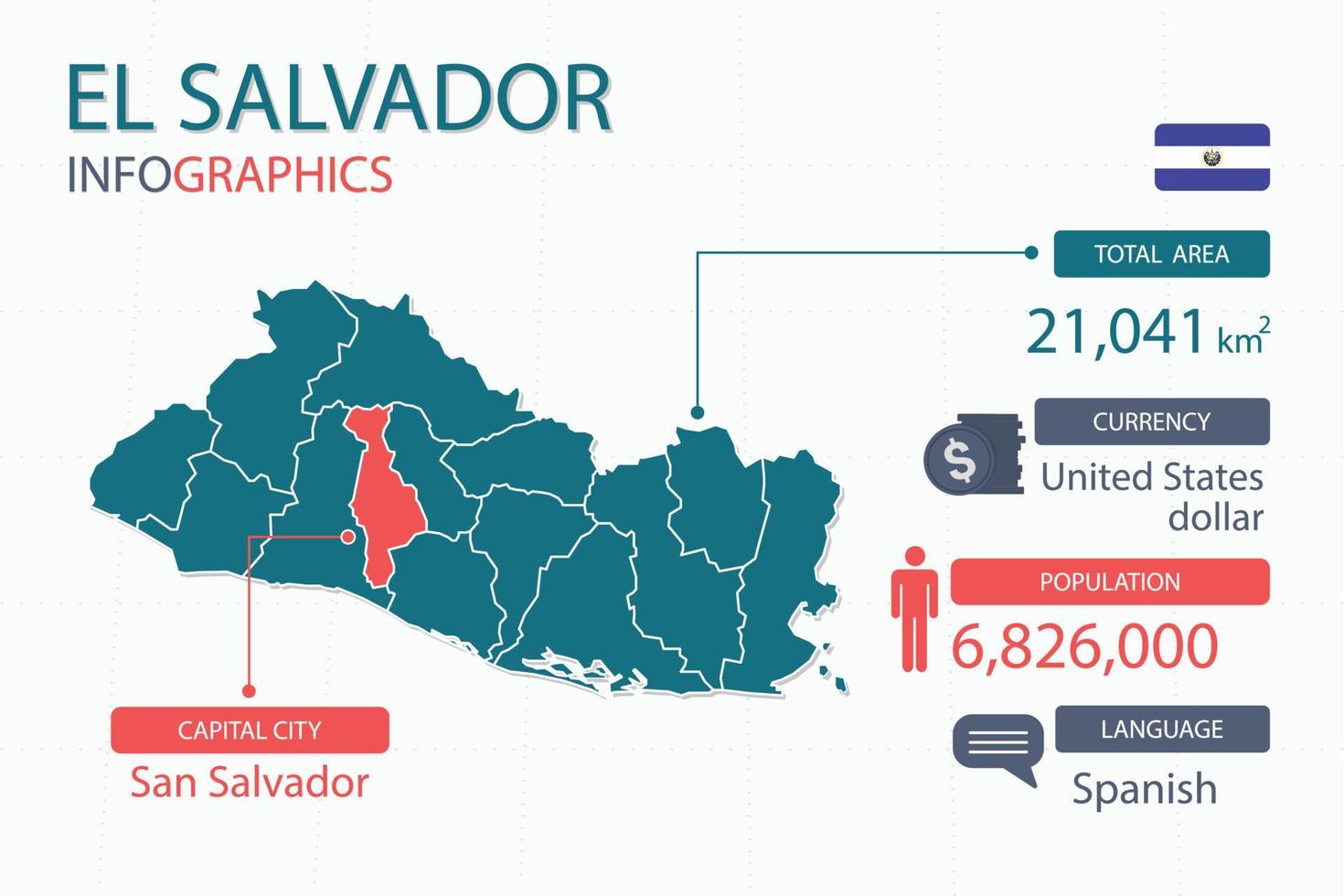 EL SALVADOR
INFOGRAPHICS

TOTAL AREA
21,041 $km^2$

CURRENCY
$
United States dollar

POPULATION
6,826,000

LANGUAGE
Spanish

CAPITAL CITY
San Salvador