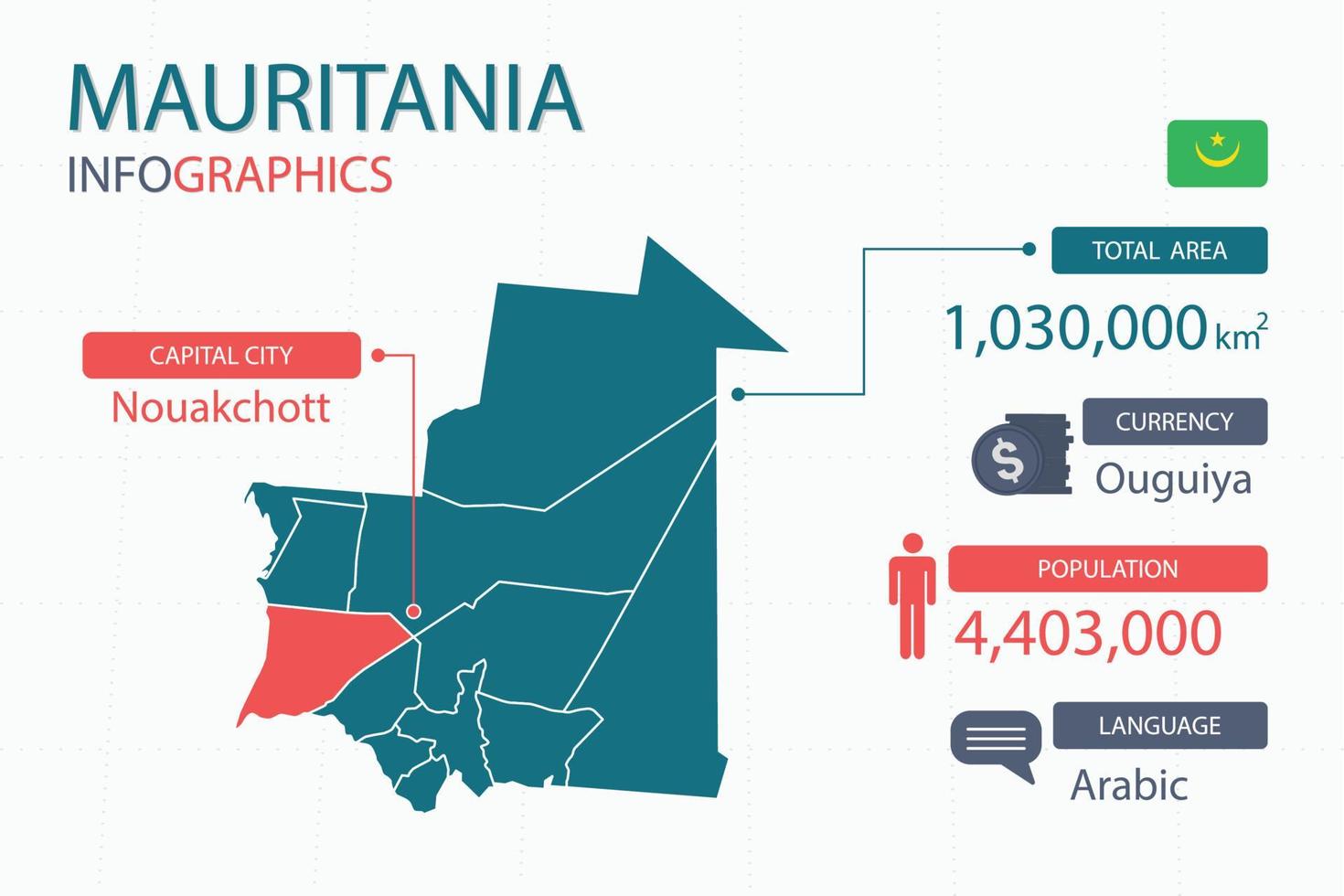 MAURITANIA
INFOGRAPHICS

CAPITAL CITY
Nouakchott

TOTAL AREA
1,030,000 $km^2$

CURRENCY
Ouguiya

POPULATION
4,403,000

LANGUAGE
Arabic