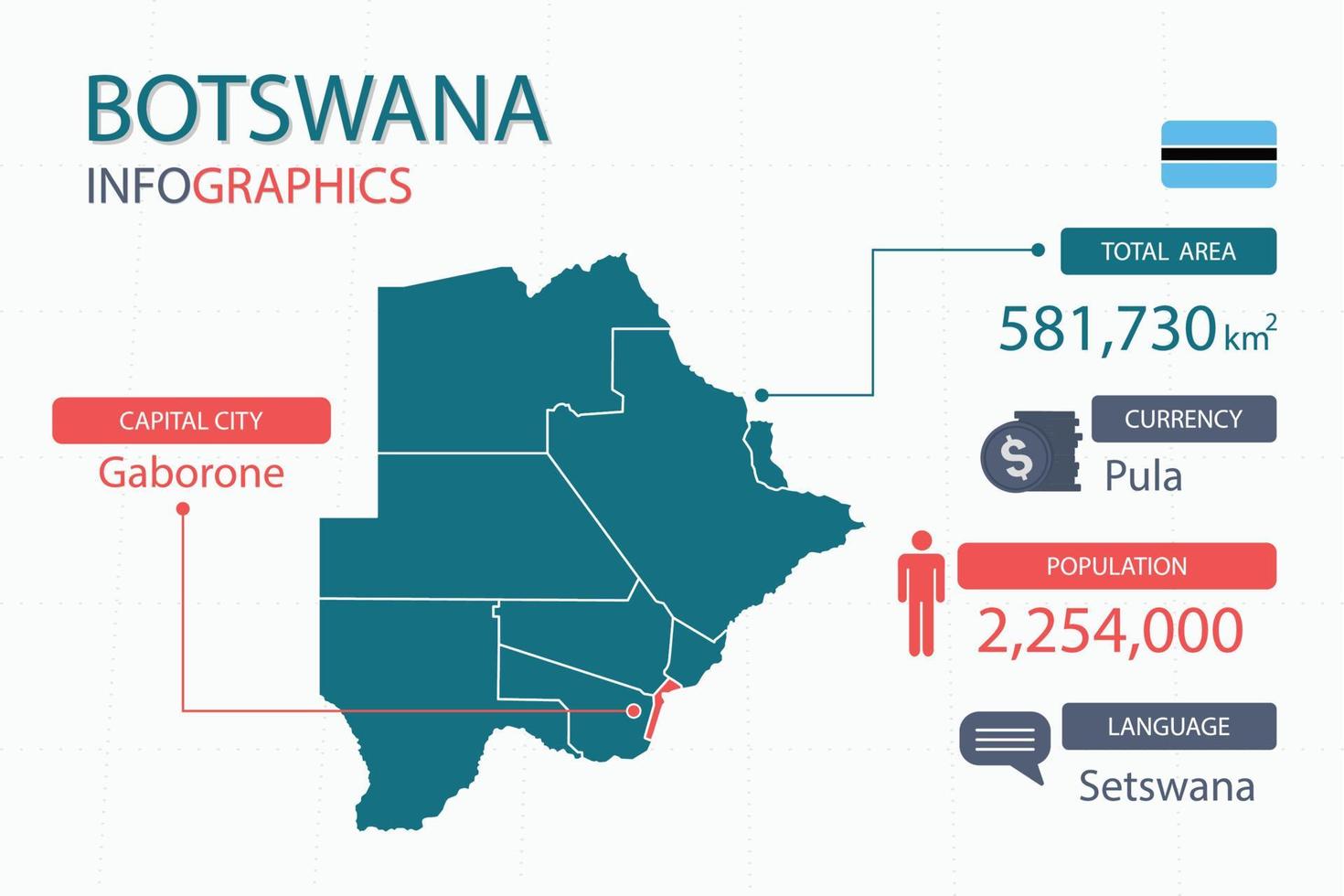 BOTSWANA
INFOGRAPHICS

CAPITAL CITY
Gaborone

TOTAL AREA
581,730 $km^2$

CURRENCY
$
Pula

POPULATION
2,254,000

LANGUAGE
Setswana