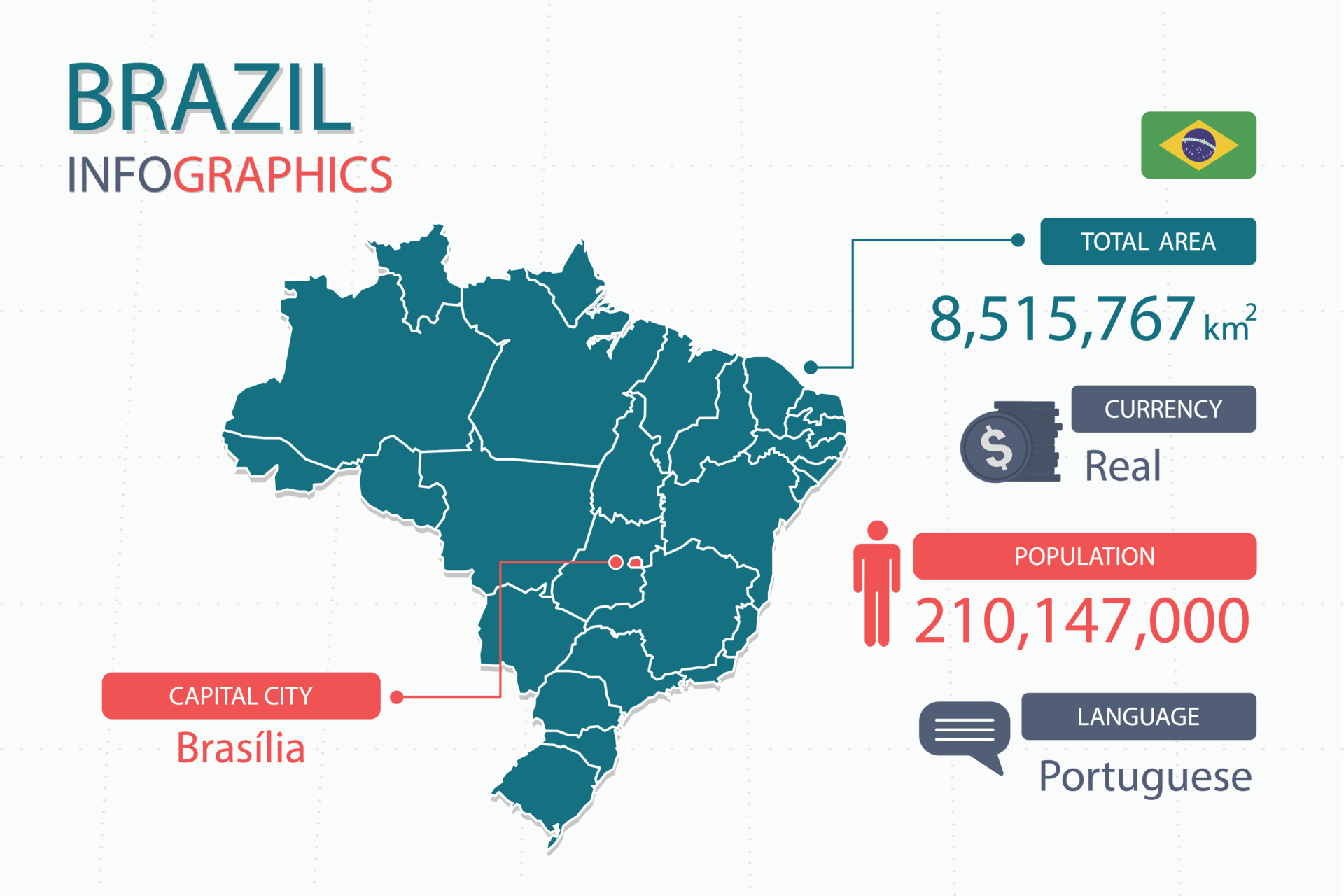 BRAZIL
INFOGRAPHICS

TOTAL AREA
8,515,767 $km^2$

CURRENCY
$
Real

POPULATION
210,147,000

CAPITAL CITY
Brasília

LANGUAGE
Portuguese