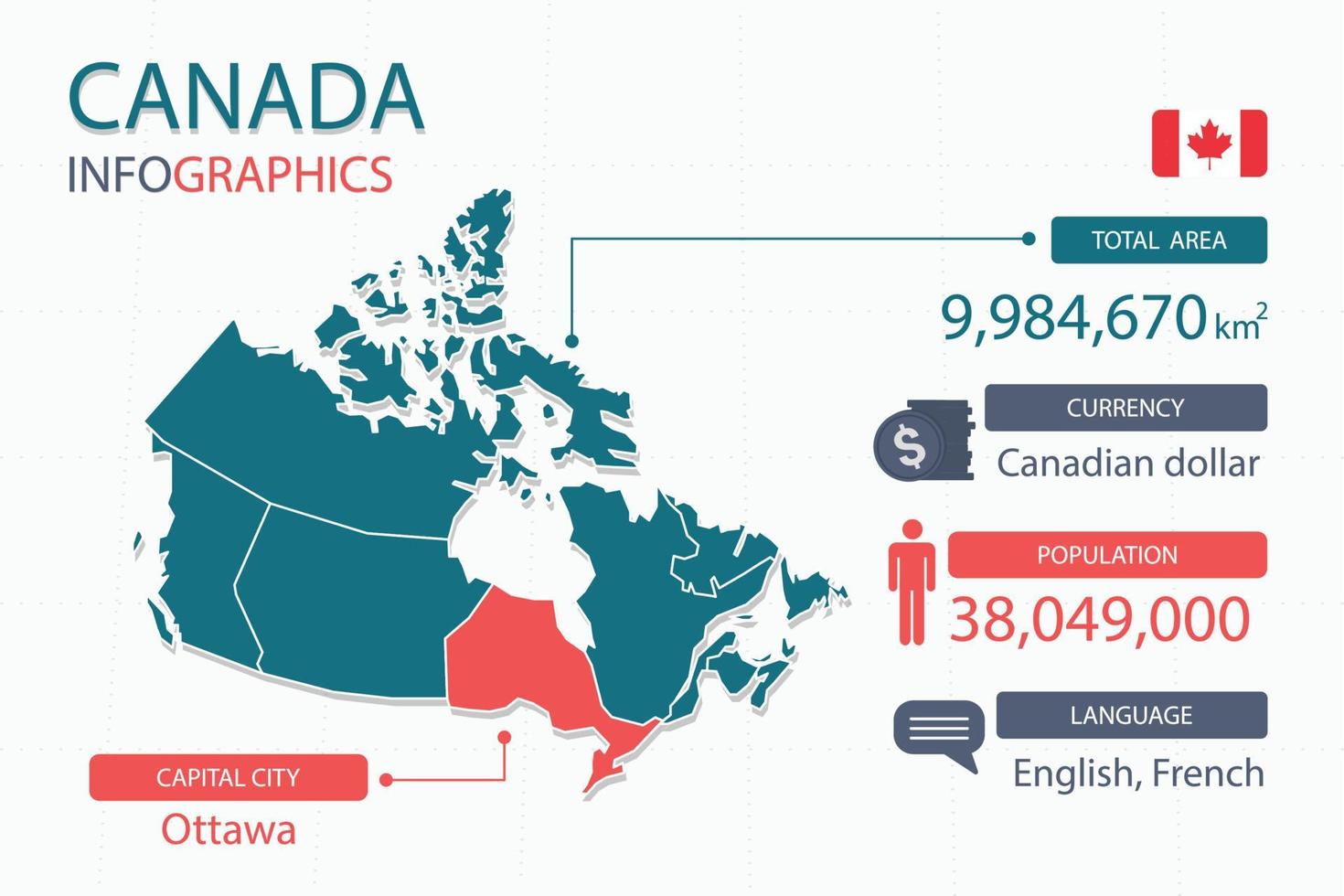 CANADA
INFOGRAPHICS

TOTAL AREA
9,984,670 $km^2$

CURRENCY
$
Canadian dollar

POPULATION
38,049,000

LANGUAGE
English, French

CAPITAL CITY
Ottawa