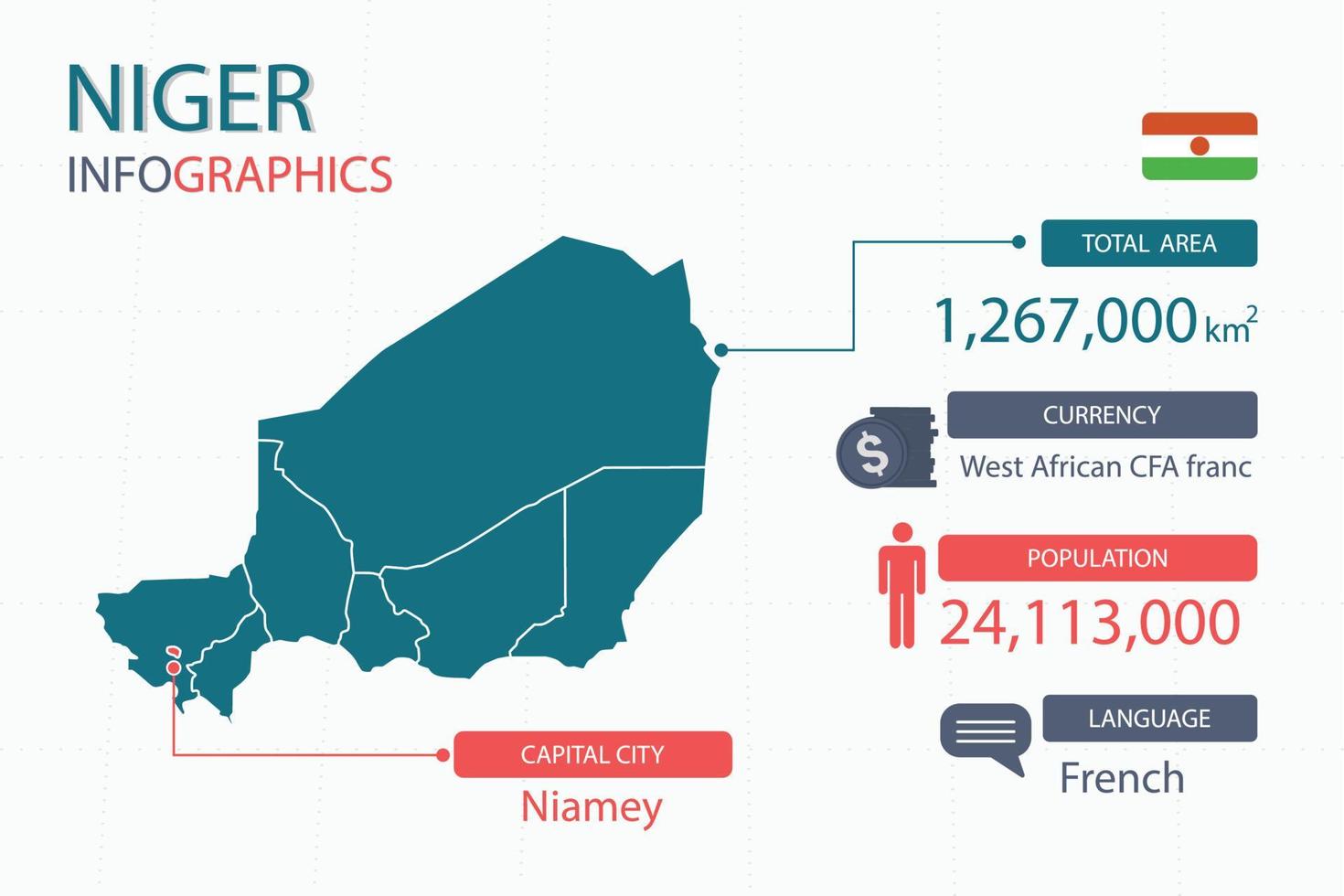 NIGER
INFOGRAPHICS

TOTAL AREA
1,267,000 $km^2$

CURRENCY
$
West African CFA franc

POPULATION
24,113,000

LANGUAGE
French

CAPITAL CITY
Niamey