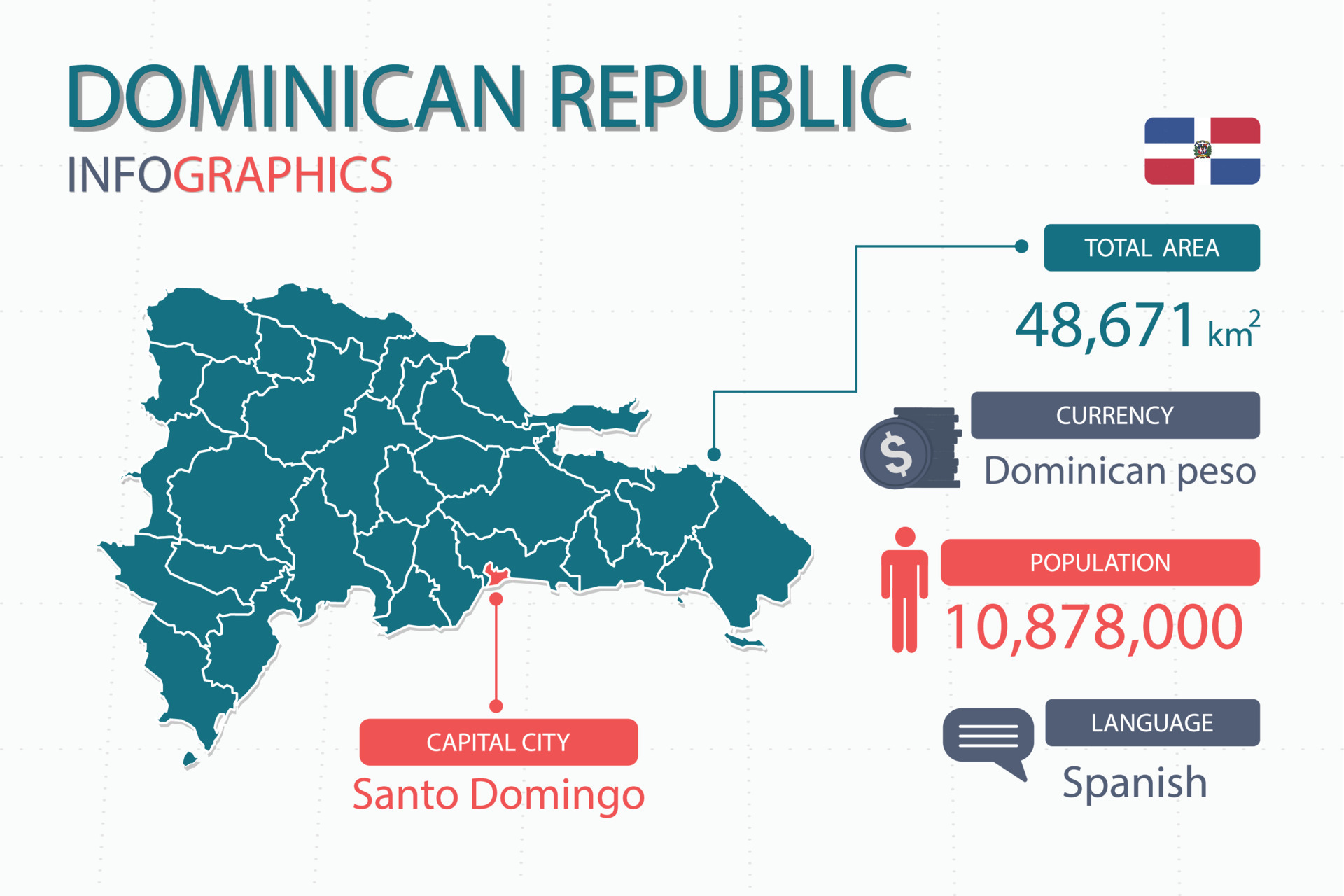 DOMINICAN REPUBLIC
INFOGRAPHICS

TOTAL AREA
48,671 $km^2$

CURRENCY
Dominican peso

POPULATION
10,878,000

LANGUAGE
Spanish

CAPITAL CITY
Santo Domingo