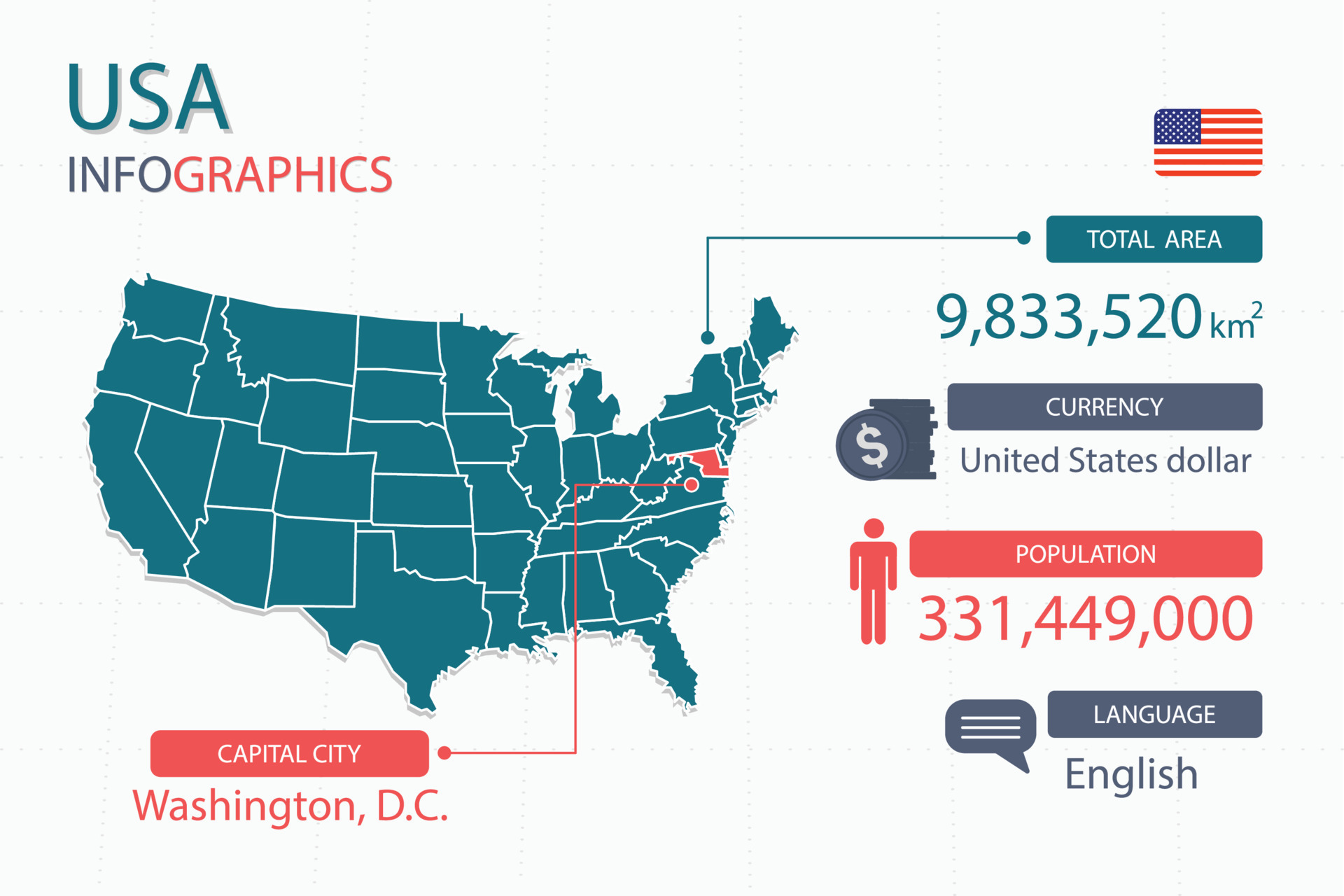 USA
INFOGRAPHICS

TOTAL AREA
9,833,520 $km^2$

CURRENCY
$
United States dollar

POPULATION
331,449,000

LANGUAGE
English

CAPITAL CITY
Washington, D.C.