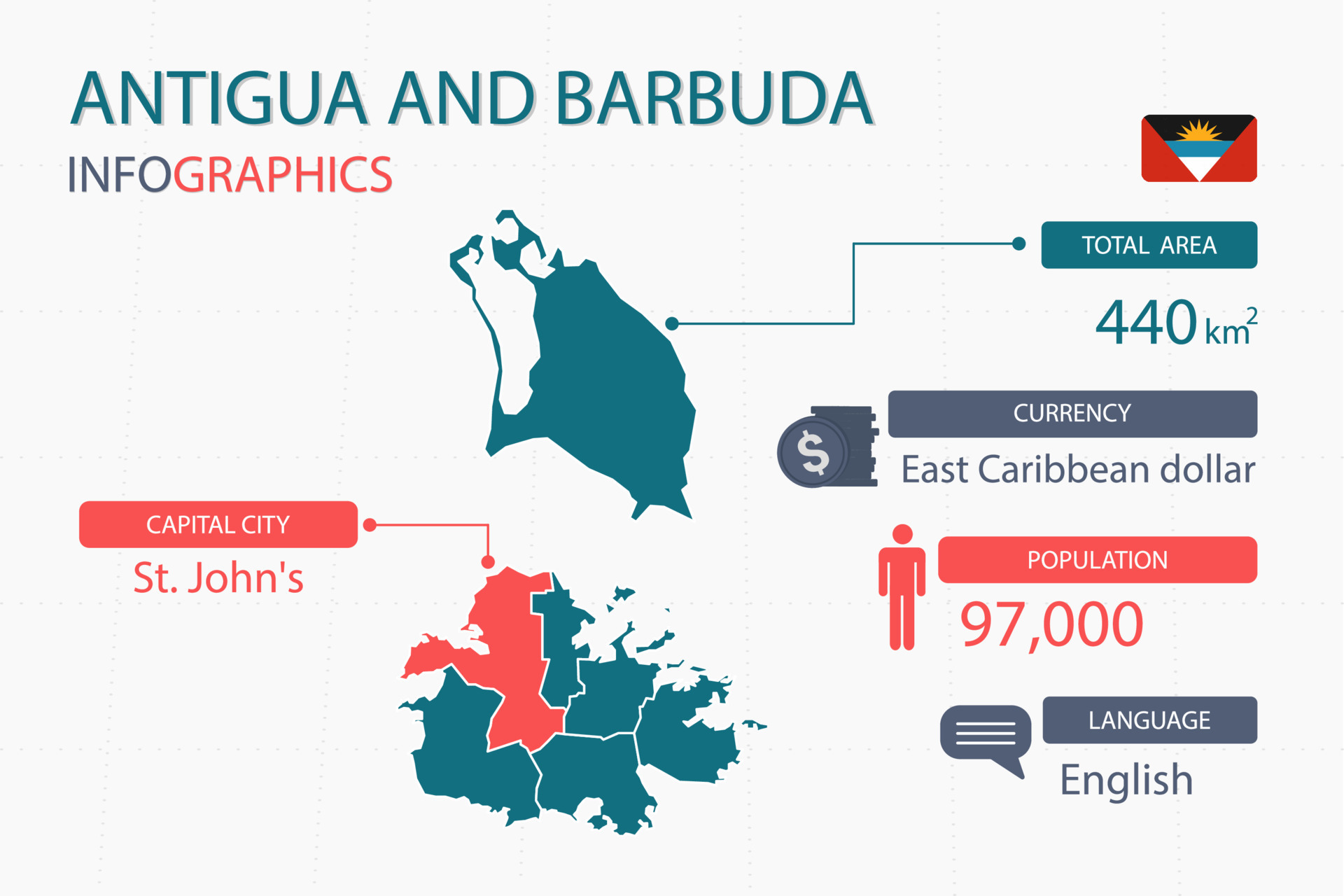 ANTIGUA AND BARBUDA
INFOGRAPHICS

TOTAL AREA
440 $km^2$

CURRENCY
$
East Caribbean dollar

CAPITAL CITY
St. John's

POPULATION
97,000

LANGUAGE
English