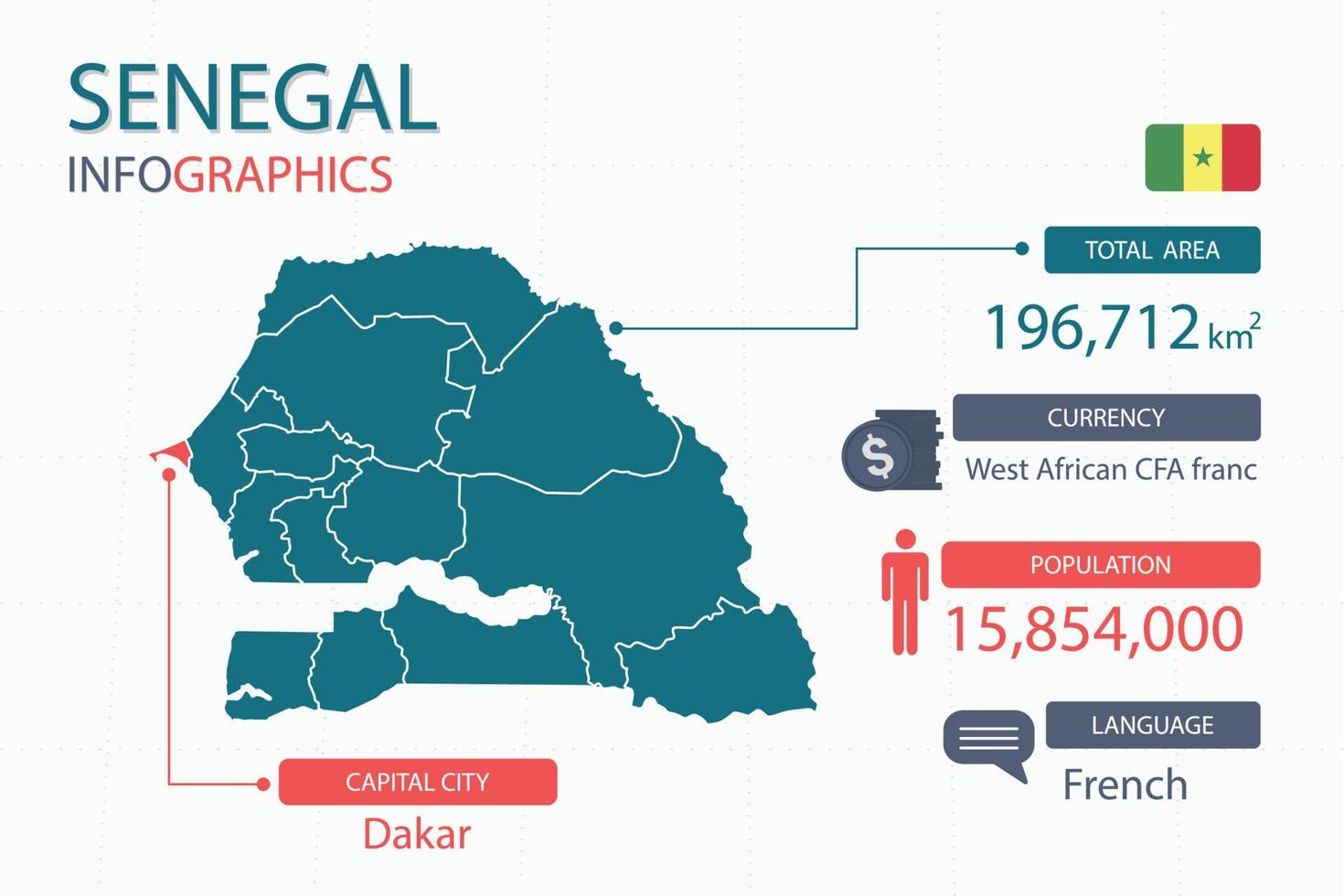 SENEGAL
INFOGRAPHICS

TOTAL AREA
196,712 $km^2$

CURRENCY
West African CFA franc

POPULATION
15,854,000

LANGUAGE
French

CAPITAL CITY
Dakar