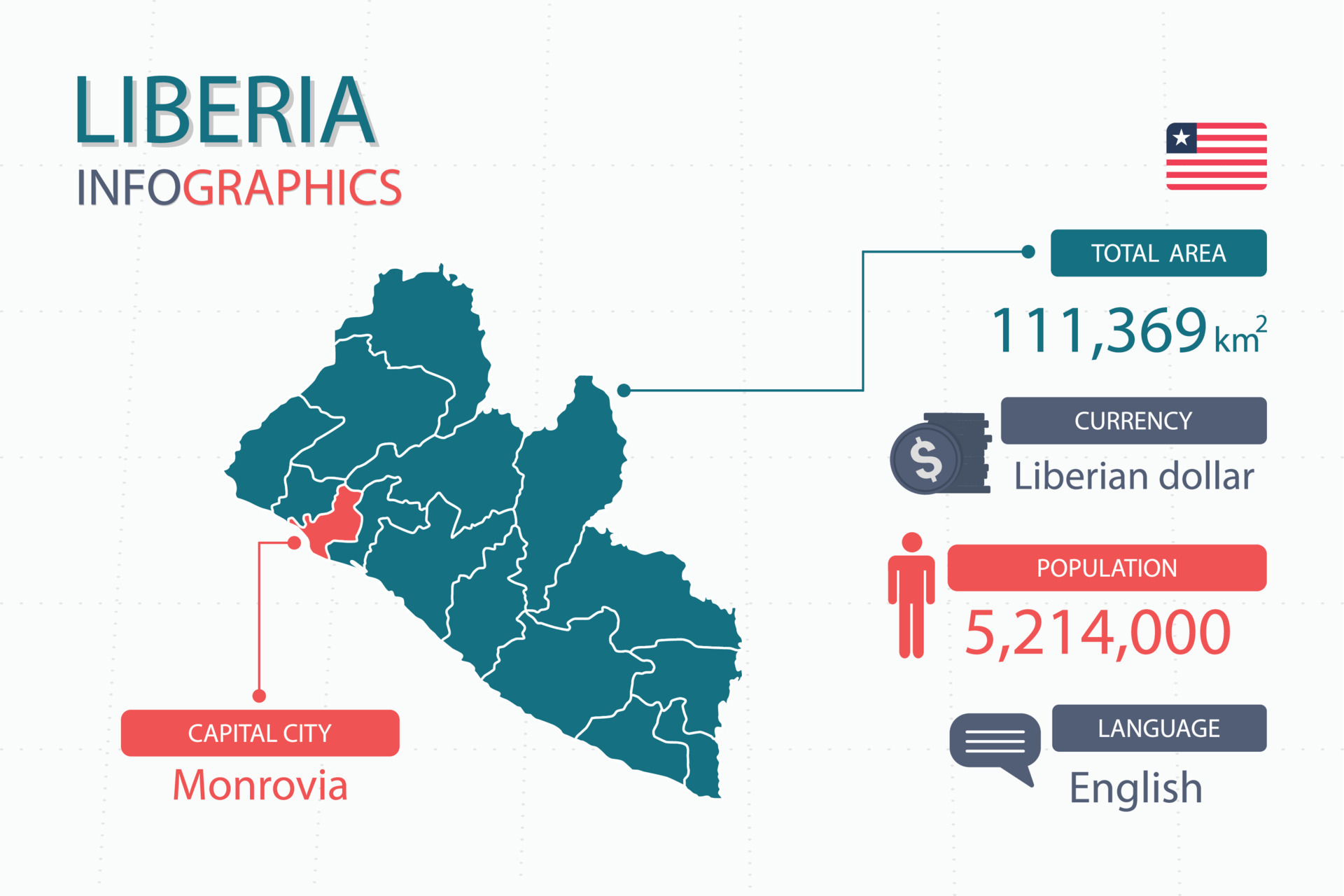 LIBERIA
INFOGRAPHICS

TOTAL AREA
111,369 $km^2$

CURRENCY
$
Liberian dollar

POPULATION
5,214,000

LANGUAGE
English

CAPITAL CITY
Monrovia