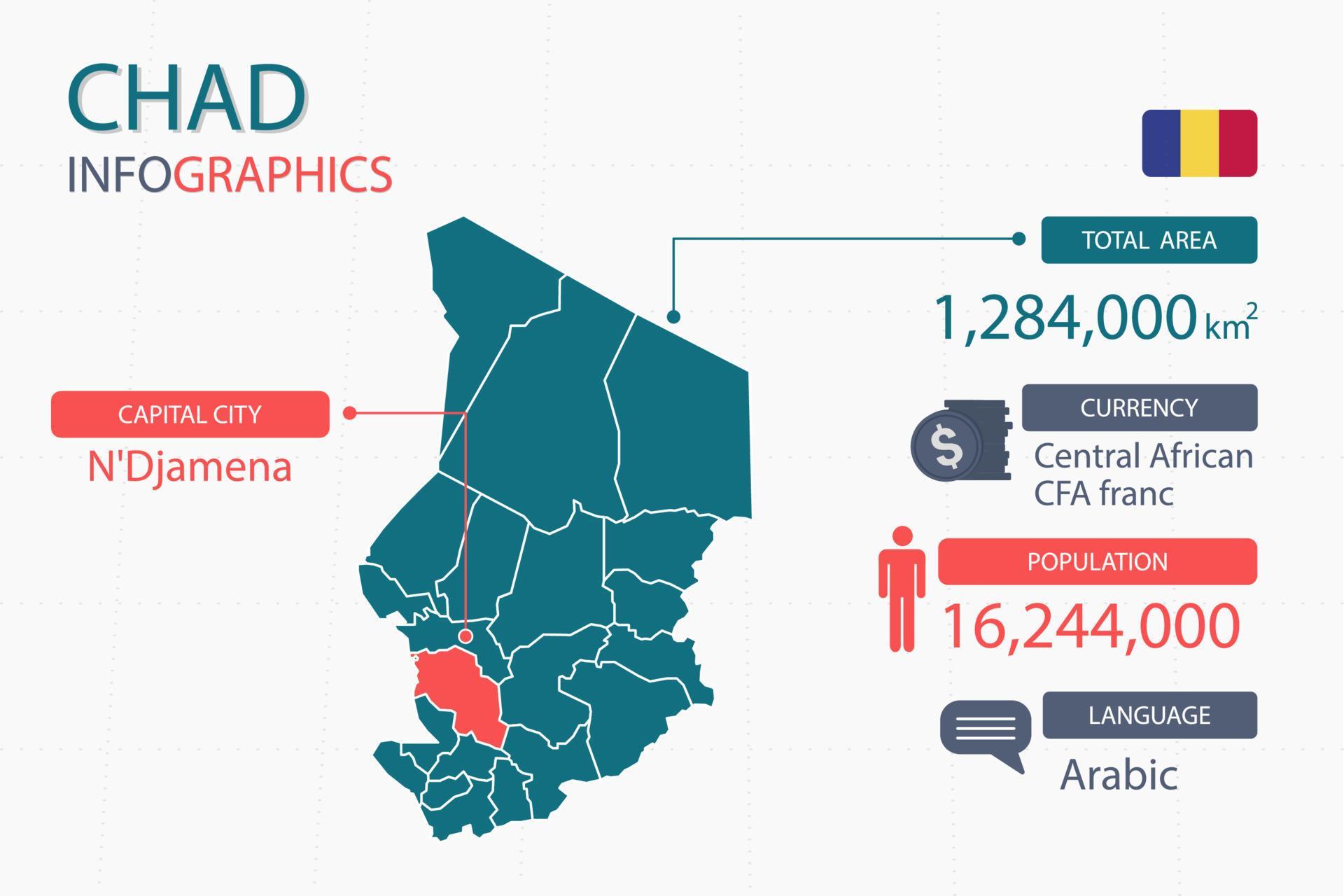 CHAD
INFOGRAPHICS

CAPITAL CITY
N'Djamena

TOTAL AREA
1,284,000 $km^2$

CURRENCY
Central African CFA franc

POPULATION
16,244,000

LANGUAGE
Arabic