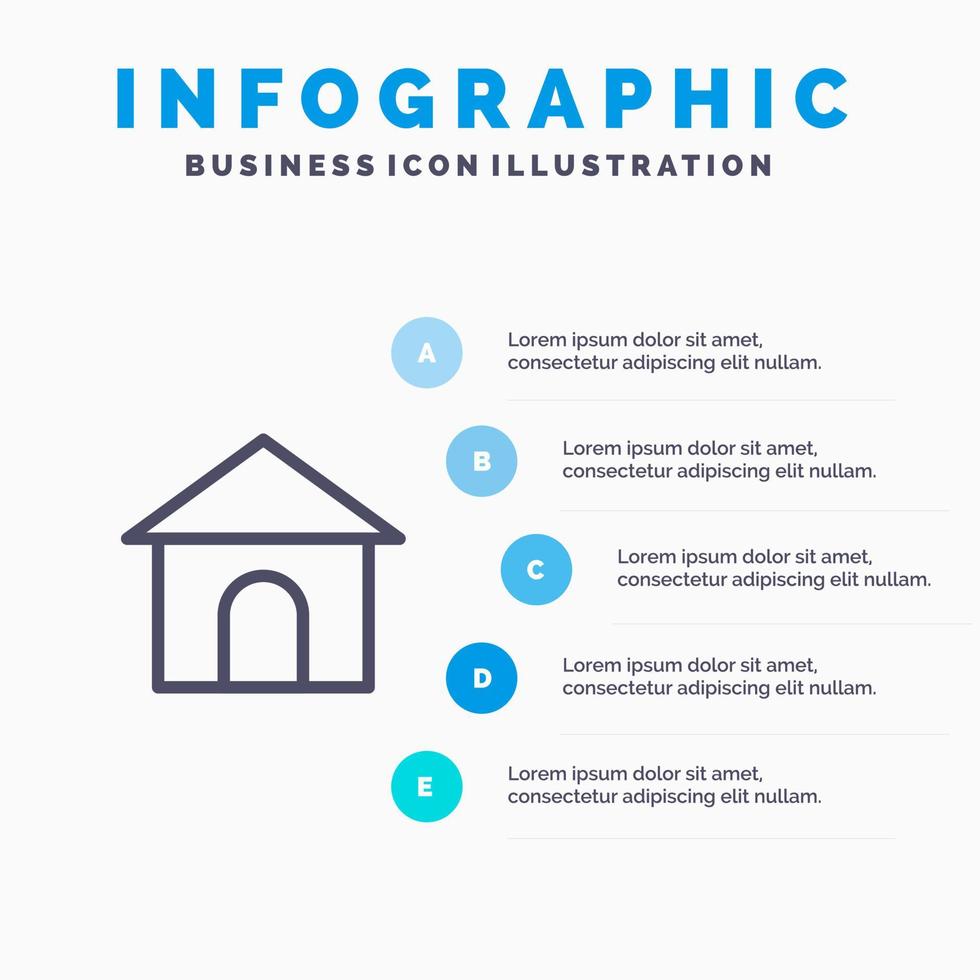 INFOGRAPHIC
BUSINESS ICON ILLUSTRATION

A
Lorem ipsum dolor sit amet, consectetur adipiscing elit nullam.

B
Lorem ipsum dolor sit amet, consectetur adipiscing elit nullam.

C
Lorem ipsum dolor sit amet, consectetur adipiscing elit nullam.

D
Lorem ipsum dolor sit amet, consectetur adipiscing elit nullam.

E
Lorem ipsum dolor sit amet, consectetur adipiscing elit nullam.