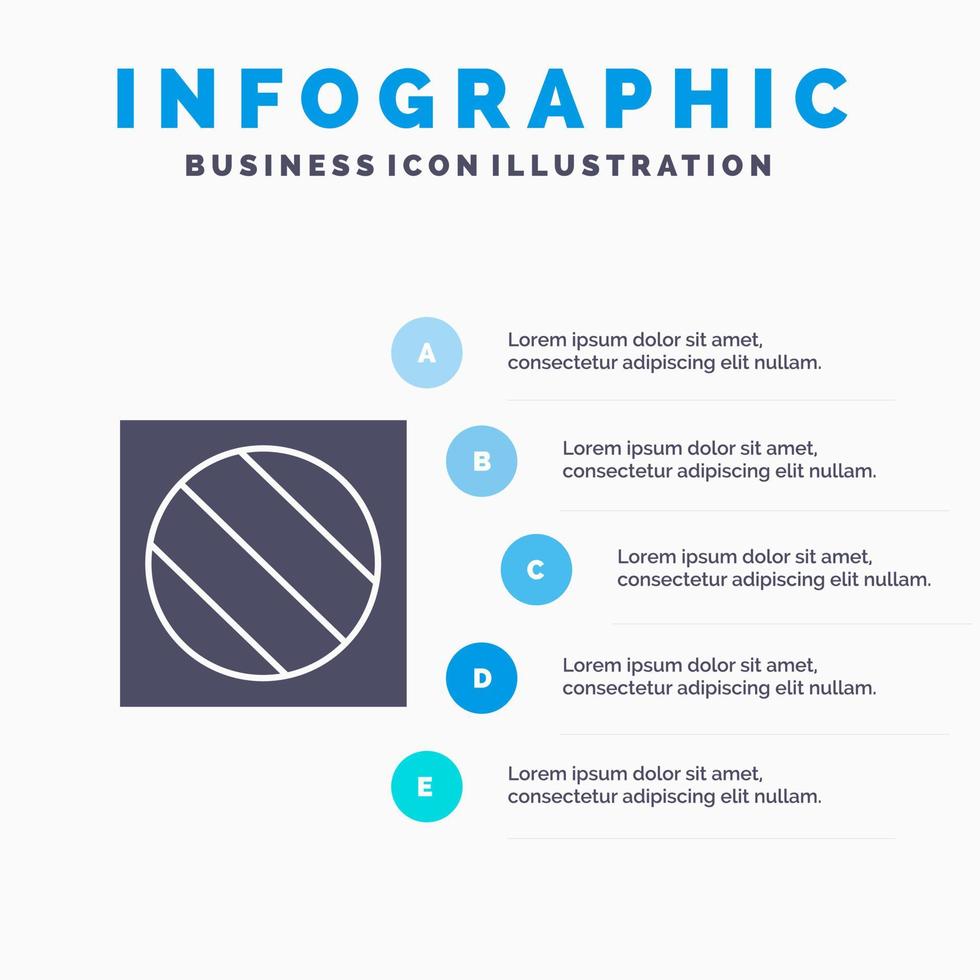 INFOGRAPHIC
BUSINESS ICON ILLUSTRATION

A
Lorem ipsum dolor sit amet, consectetur adipiscing elit nullam.

B
Lorem ipsum dolor sit amet, consectetur adipiscing elit nullam.

C
Lorem ipsum dolor sit amet, consectetur adipiscing elit nullam.

D
Lorem ipsum dolor sit amet, consectetur adipiscing elit nullam.

E
Lorem ipsum dolor sit amet, consectetur adipiscing elit nullam.