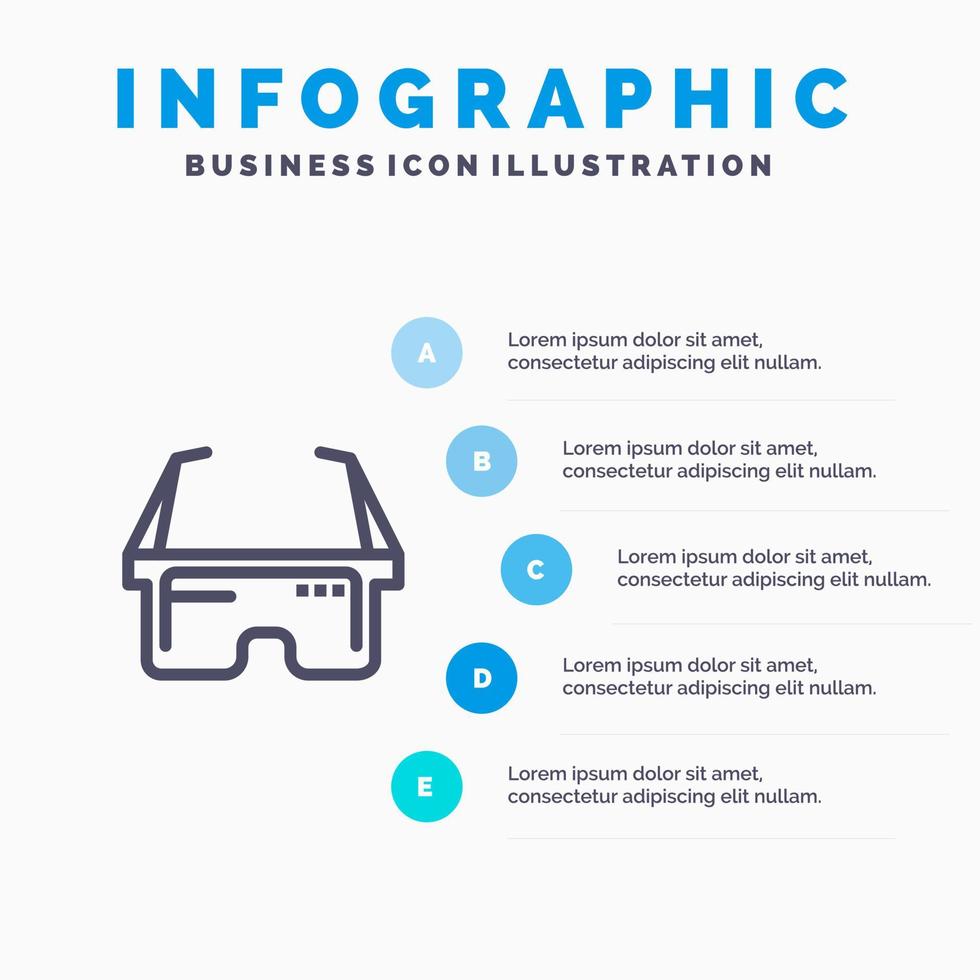 INFOGRAPHIC
BUSINESS ICON ILLUSTRATION

A
Lorem ipsum dolor sit amet, consectetur adipiscing elit nullam.

B
Lorem ipsum dolor sit amet, consectetur adipiscing elit nullam.

C
Lorem ipsum dolor sit amet, consectetur adipiscing elit nullam.

D
Lorem ipsum dolor sit amet, consectetur adipiscing elit nullam.

E
Lorem ipsum dolor sit amet, consectetur adipiscing elit nullam.