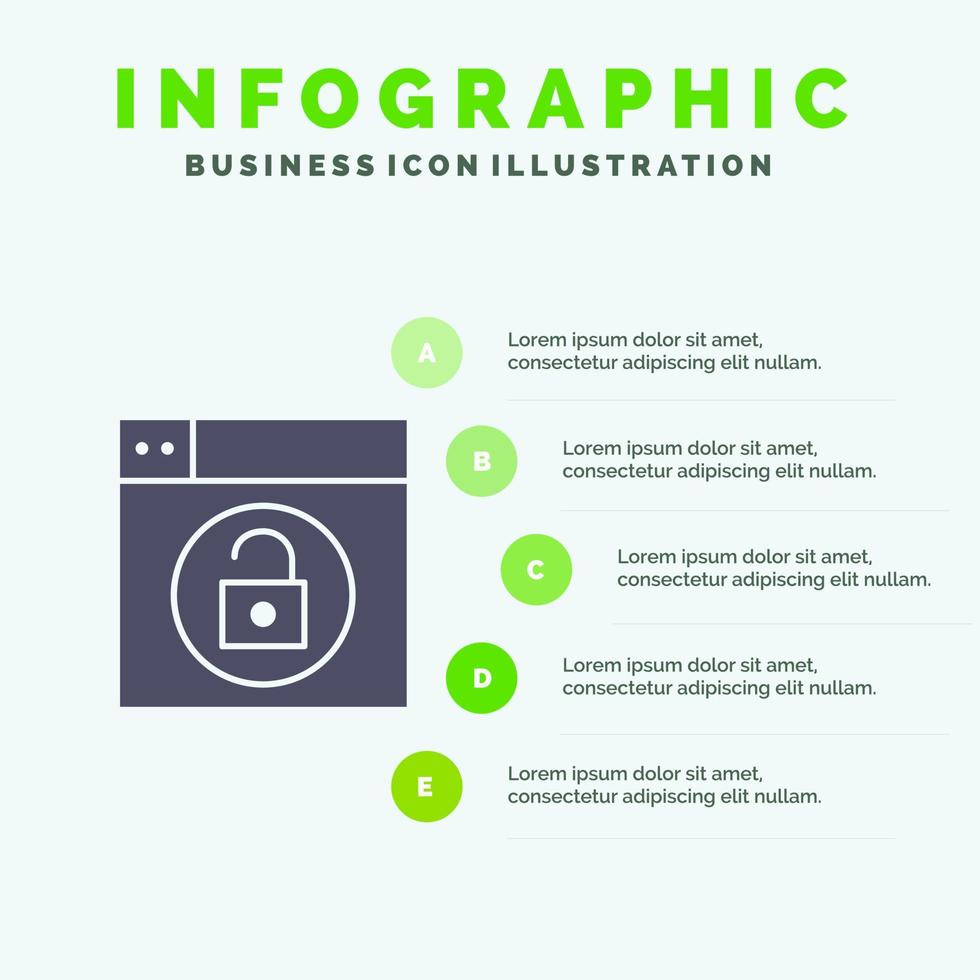 INFOGRAPHIC
BUSINESS ICON ILLUSTRATION

A
Lorem ipsum dolor sit amet, consectetur adipiscing elit nullam.

B
Lorem ipsum dolor sit amet, consectetur adipiscing elit nullam.

C
Lorem ipsum dolor sit amet, consectetur adipiscing elit nullam.

D
Lorem ipsum dolor sit amet, consectetur adipiscing elit nullam.

E
Lorem ipsum dolor sit amet, consectetur adipiscing elit nullam.