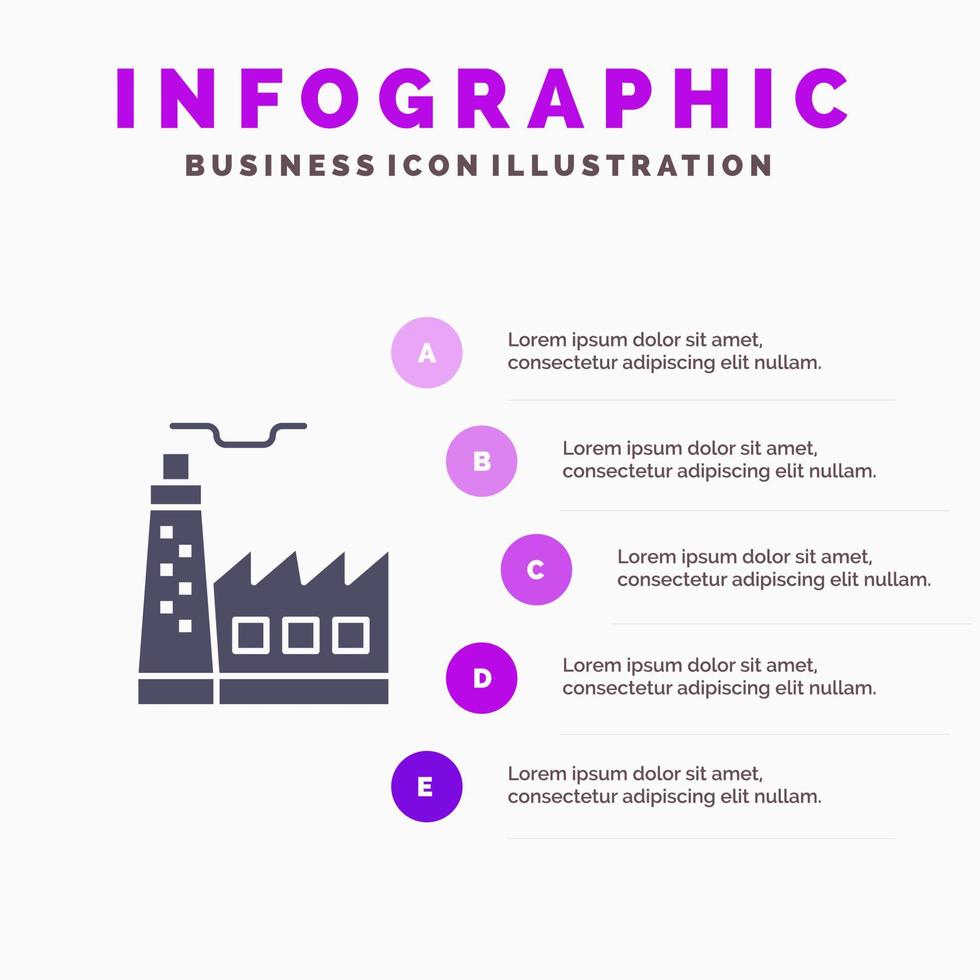 INFOGRAPHIC
BUSINESS ICON ILLUSTRATION

A
Lorem ipsum dolor sit amet, consectetur adipiscing elit nullam.

B
Lorem ipsum dolor sit amet, consectetur adipiscing elit nullam.

C
Lorem ipsum dolor sit amet, consectetur adipiscing elit nullam.

D
Lorem ipsum dolor sit amet, consectetur adipiscing elit nullam.

E
Lorem ipsum dolor sit amet, consectetur adipiscing elit nullam.