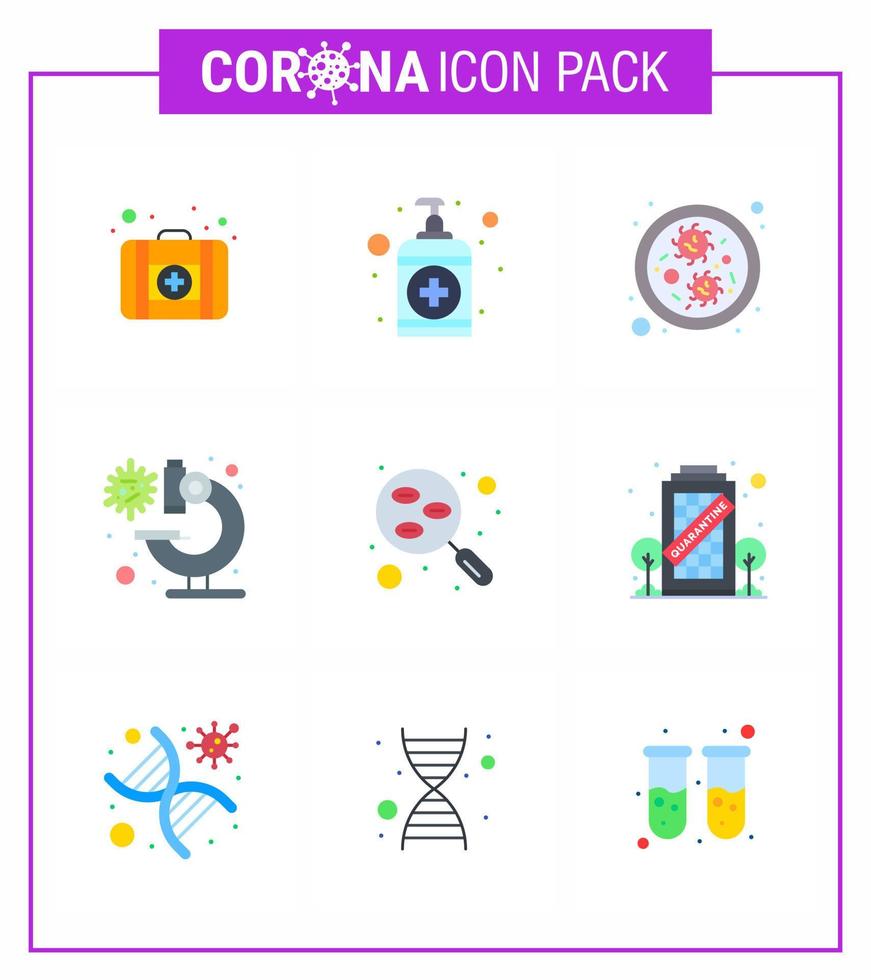 CORONA ICON PACK

QUARANTINE