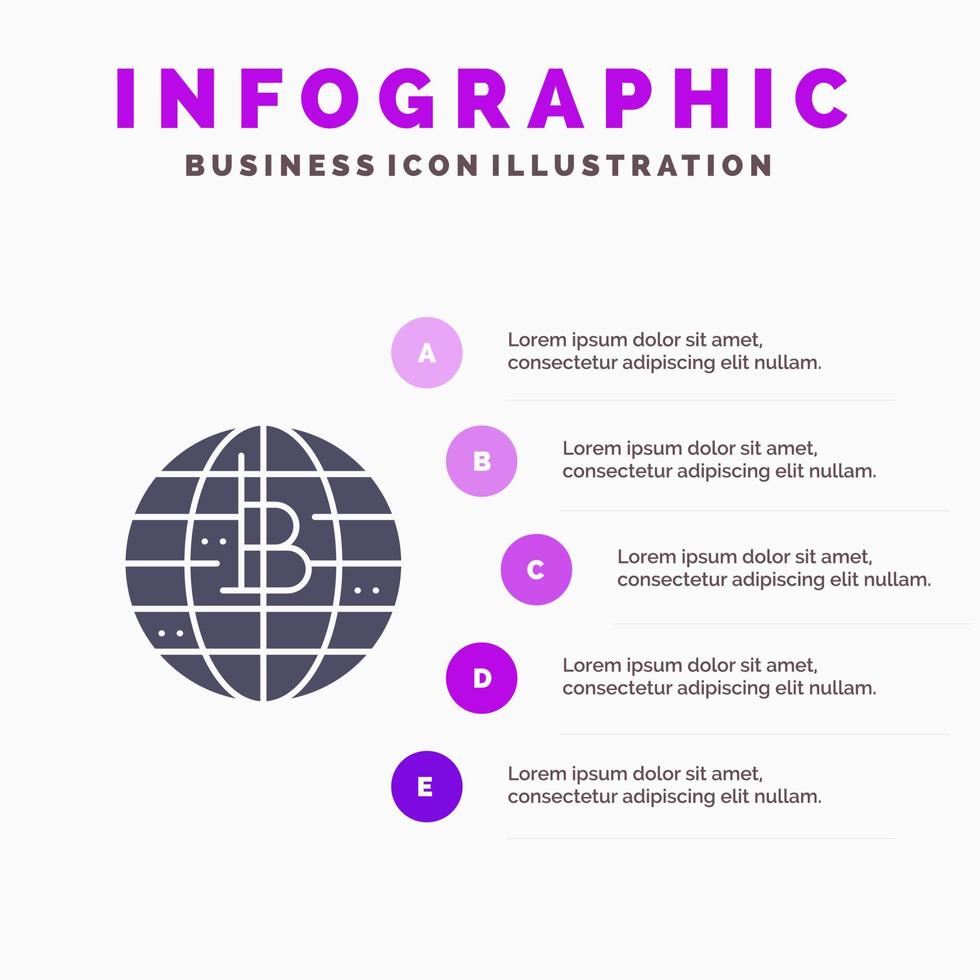 INFOGRAPHIC
BUSINESS ICON ILLUSTRATION

A Lorem ipsum dolor sit amet, consectetur adipiscing elit nullam.

B Lorem ipsum dolor sit amet, consectetur adipiscing elit nullam.

C Lorem ipsum dolor sit amet, consectetur adipiscing elit nullam.

D Lorem ipsum dolor sit amet, consectetur adipiscing elit nullam.

E Lorem ipsum dolor sit amet, consectetur adipiscing elit nullam.