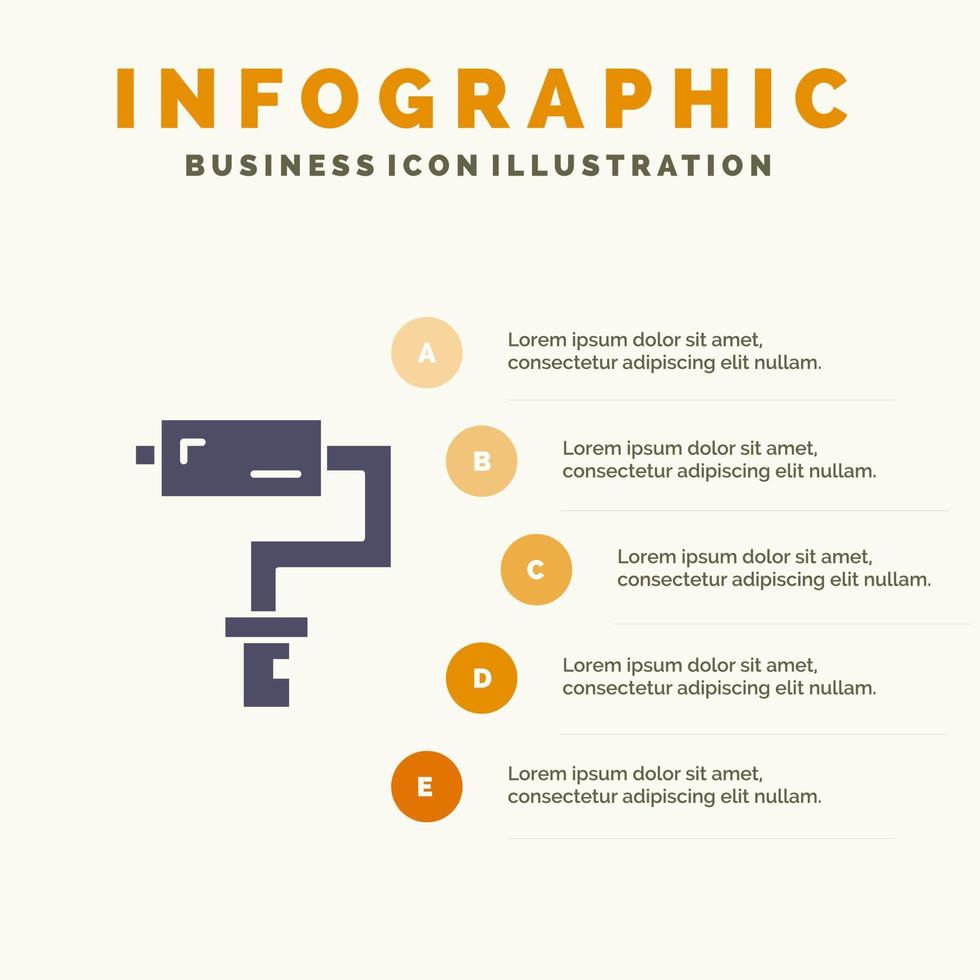 INFOGRAPHIC
BUSINESS ICON ILLUSTRATION

A
Lorem ipsum dolor sit amet, consectetur adipiscing elit nullam.

B
Lorem ipsum dolor sit amet, consectetur adipiscing elit nullam.

C
Lorem ipsum dolor sit amet, consectetur adipiscing elit nullam.

D
Lorem ipsum dolor sit amet, consectetur adipiscing elit nullam.

E
Lorem ipsum dolor sit amet, consectetur adipiscing elit nullam.