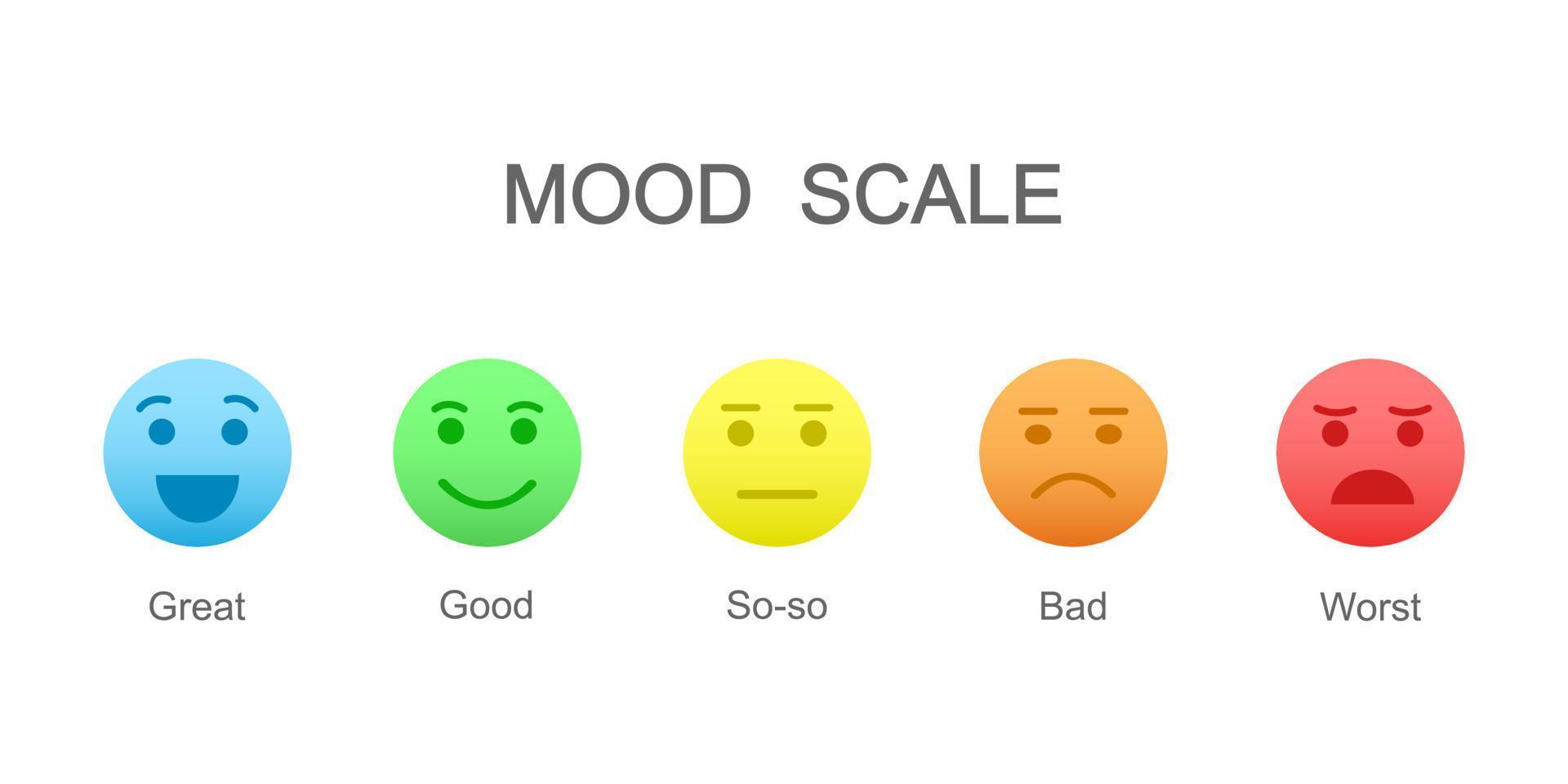 MOOD SCALE

Great

Good

So-so

Bad

Worst