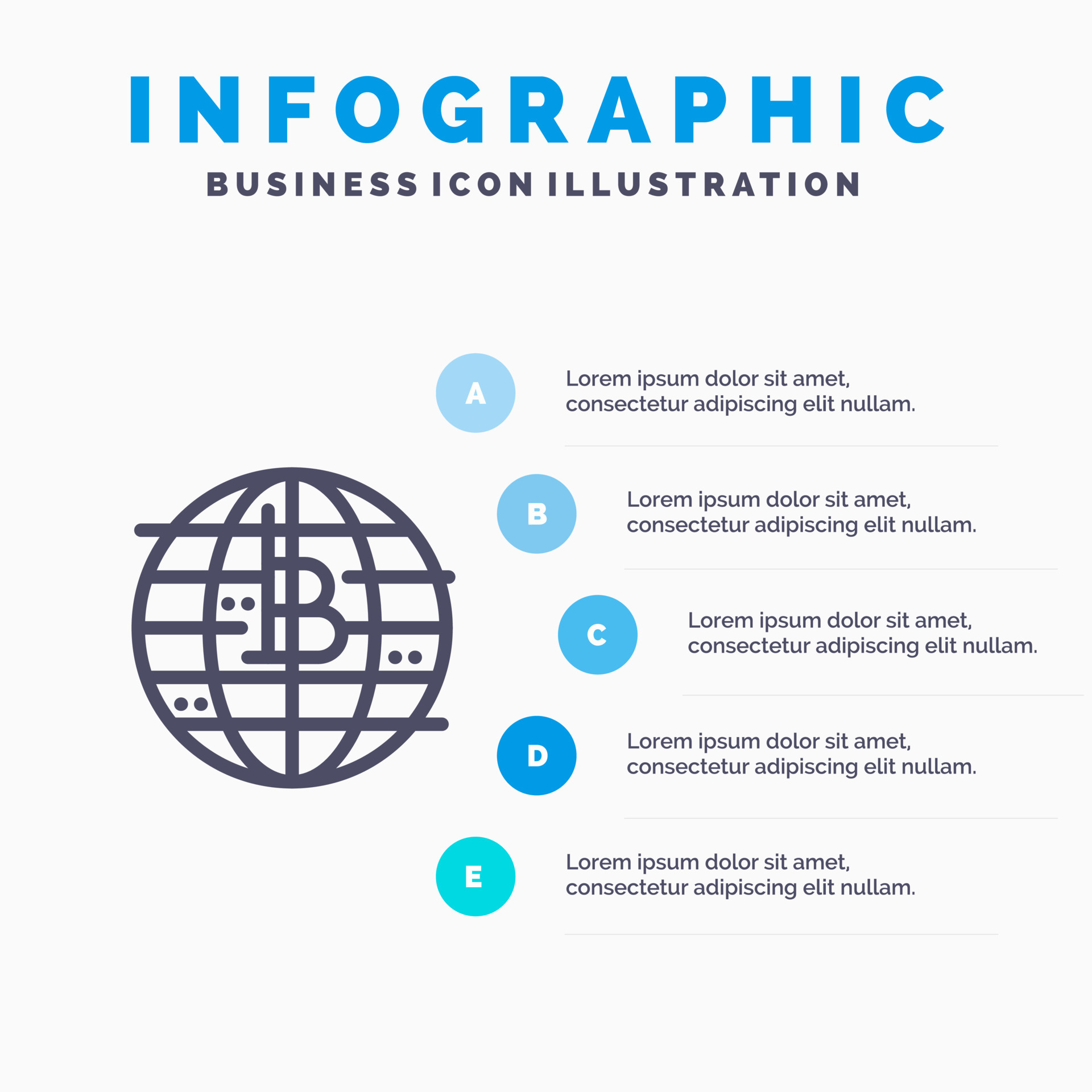 INFOGRAPHIC

BUSINESS ICON ILLUSTRATION

A

Lorem ipsum dolor sit amet, consectetur adipiscing elit nullam.

B

Lorem ipsum dolor sit amet, consectetur adipiscing elit nullam.

C

Lorem ipsum dolor sit amet, consectetur adipiscing elit nullam.

D

Lorem ipsum dolor sit amet, consectetur adipiscing elit nullam.

E

Lorem ipsum dolor sit amet, consectetur adipiscing elit nullam.