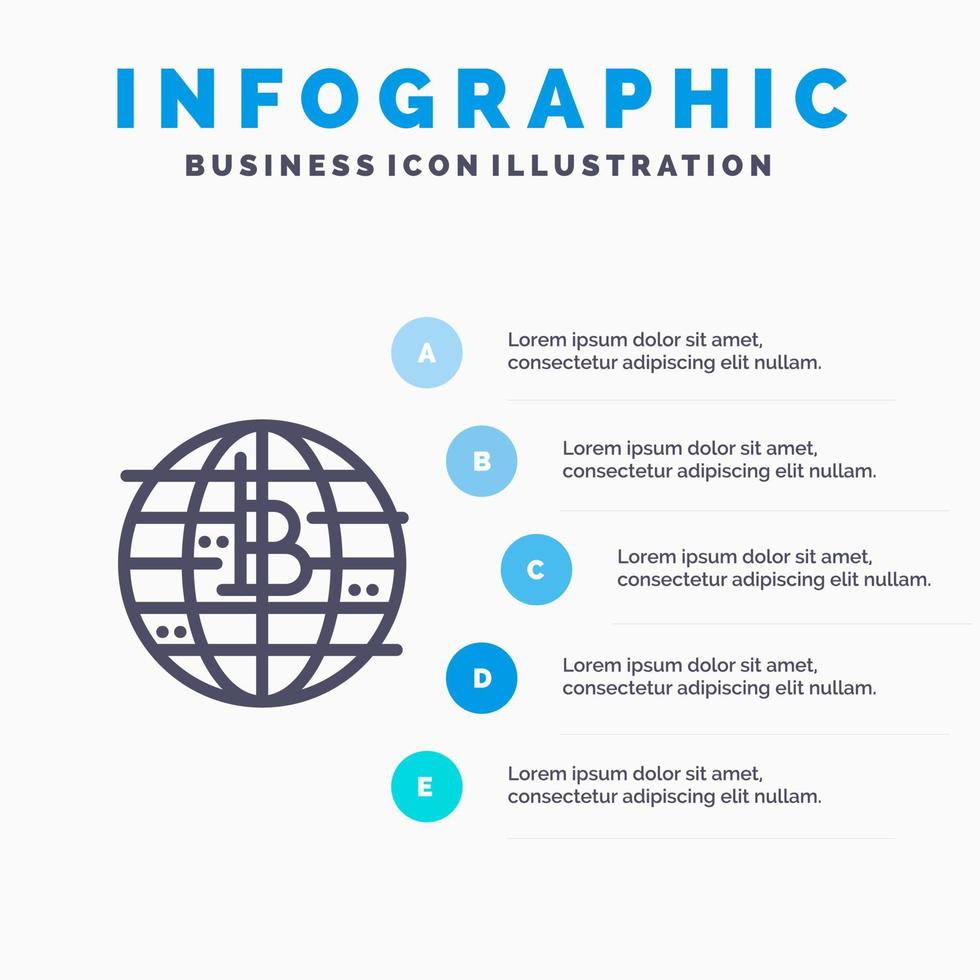 INFOGRAPHIC
BUSINESS ICON ILLUSTRATION

A
Lorem ipsum dolor sit amet, consectetur adipiscing elit nullam.

B
Lorem ipsum dolor sit amet, consectetur adipiscing elit nullam.

C
Lorem ipsum dolor sit amet, consectetur adipiscing elit nullam.

D
Lorem ipsum dolor sit amet, consectetur adipiscing elit nullam.

E
Lorem ipsum dolor sit amet, consectetur adipiscing elit nullam.