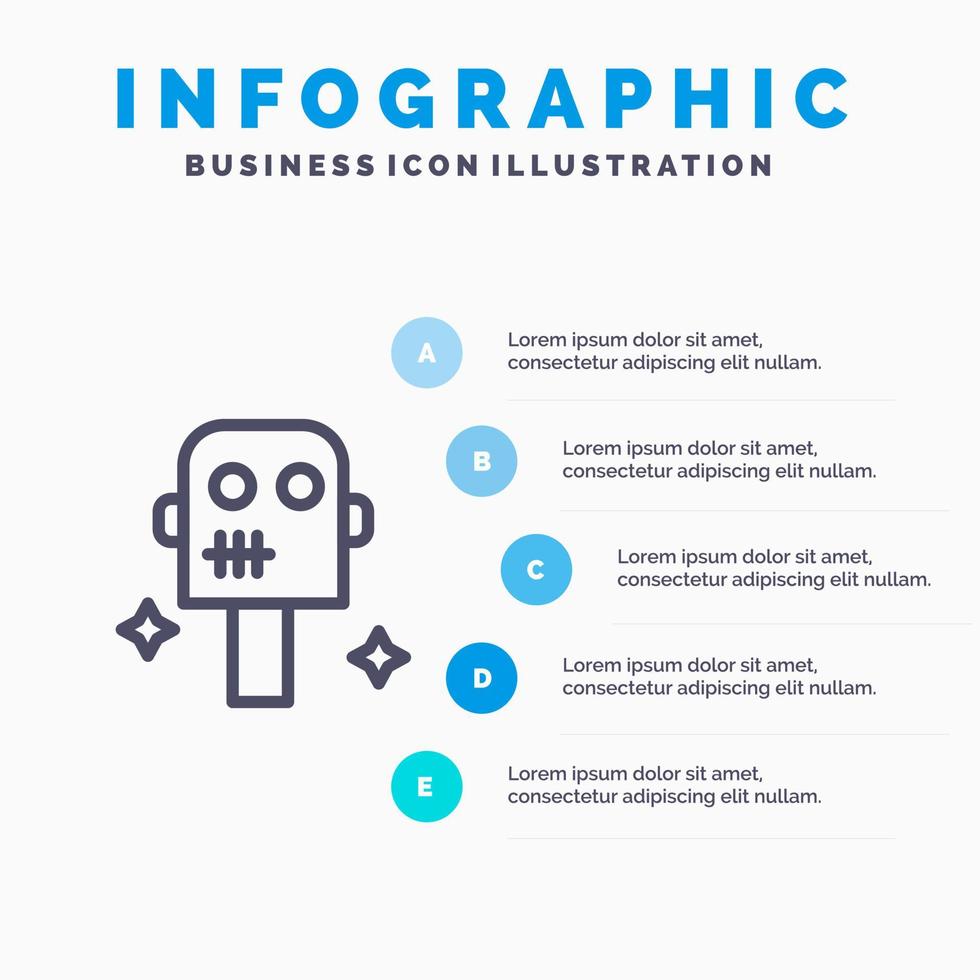 INFOGRAPHIC
BUSINESS ICON ILLUSTRATION

A
Lorem ipsum dolor sit amet, consectetur adipiscing elit nullam.

B
Lorem ipsum dolor sit amet, consectetur adipiscing elit nullam.

C
Lorem ipsum dolor sit amet, consectetur adipiscing elit nullam.

D
Lorem ipsum dolor sit amet, consectetur adipiscing elit nullam.

E
Lorem ipsum dolor sit amet, consectetur adipiscing elit nullam.