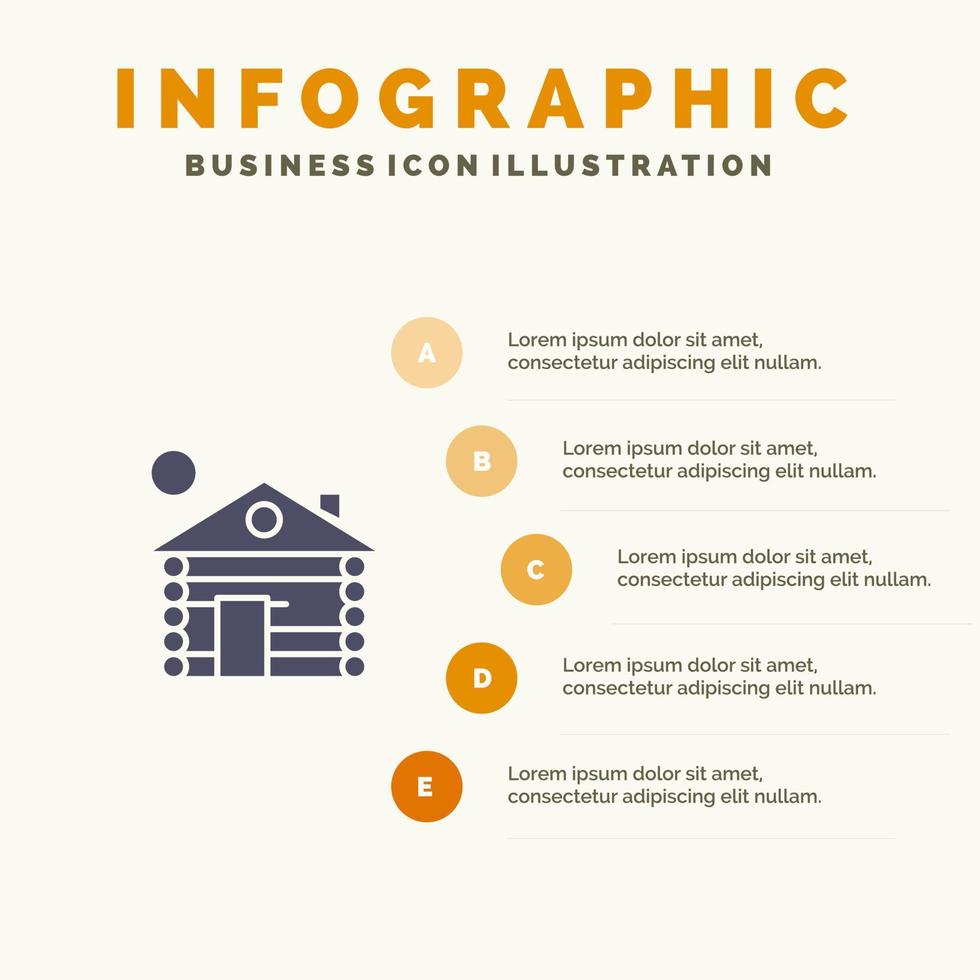 INFOGRAPHIC
BUSINESS ICON ILLUSTRATION

A
Lorem ipsum dolor sit amet, consectetur adipiscing elit nullam.

B
Lorem ipsum dolor sit amet, consectetur adipiscing elit nullam.

C
Lorem ipsum dolor sit amet, consectetur adipiscing elit nullam.

D
Lorem ipsum dolor sit amet, consectetur adipiscing elit nullam.

E
Lorem ipsum dolor sit amet, consectetur adipiscing elit nullam.