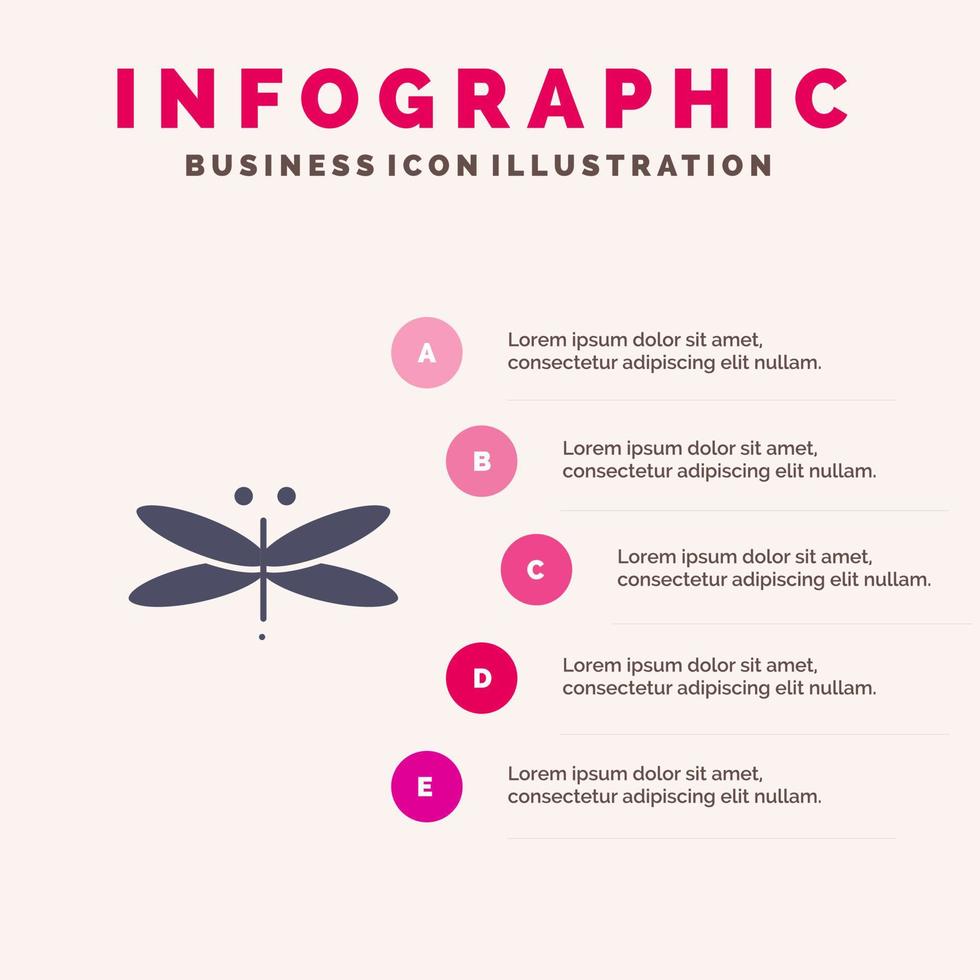 INFOGRAPHIC
BUSINESS ICON ILLUSTRATION

A
Lorem ipsum dolor sit amet, consectetur adipiscing elit nullam.

B
Lorem ipsum dolor sit amet, consectetur adipiscing elit nullam.

C
Lorem ipsum dolor sit amet, consectetur adipiscing elit nullam.

D
Lorem ipsum dolor sit amet, consectetur adipiscing elit nullam.

E
Lorem ipsum dolor sit amet, consectetur adipiscing elit nullam.