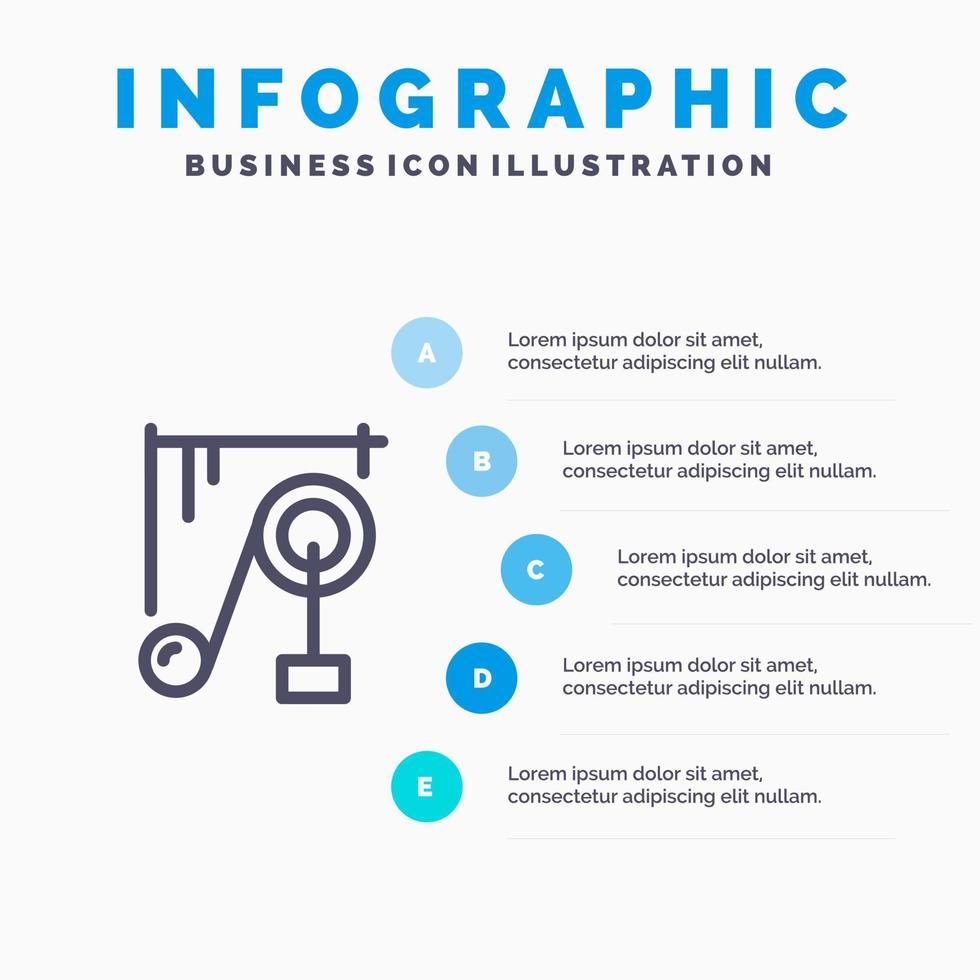 INFOGRAPHIC
BUSINESS ICON ILLUSTRATION

A
Lorem ipsum dolor sit amet, consectetur adipiscing elit nullam.

B
Lorem ipsum dolor sit amet, consectetur adipiscing elit nullam.

C
Lorem ipsum dolor sit amet, consectetur adipiscing elit nullam.

D
Lorem ipsum dolor sit amet, consectetur adipiscing elit nullam.

E
Lorem ipsum dolor sit amet, consectetur adipiscing elit nullam.