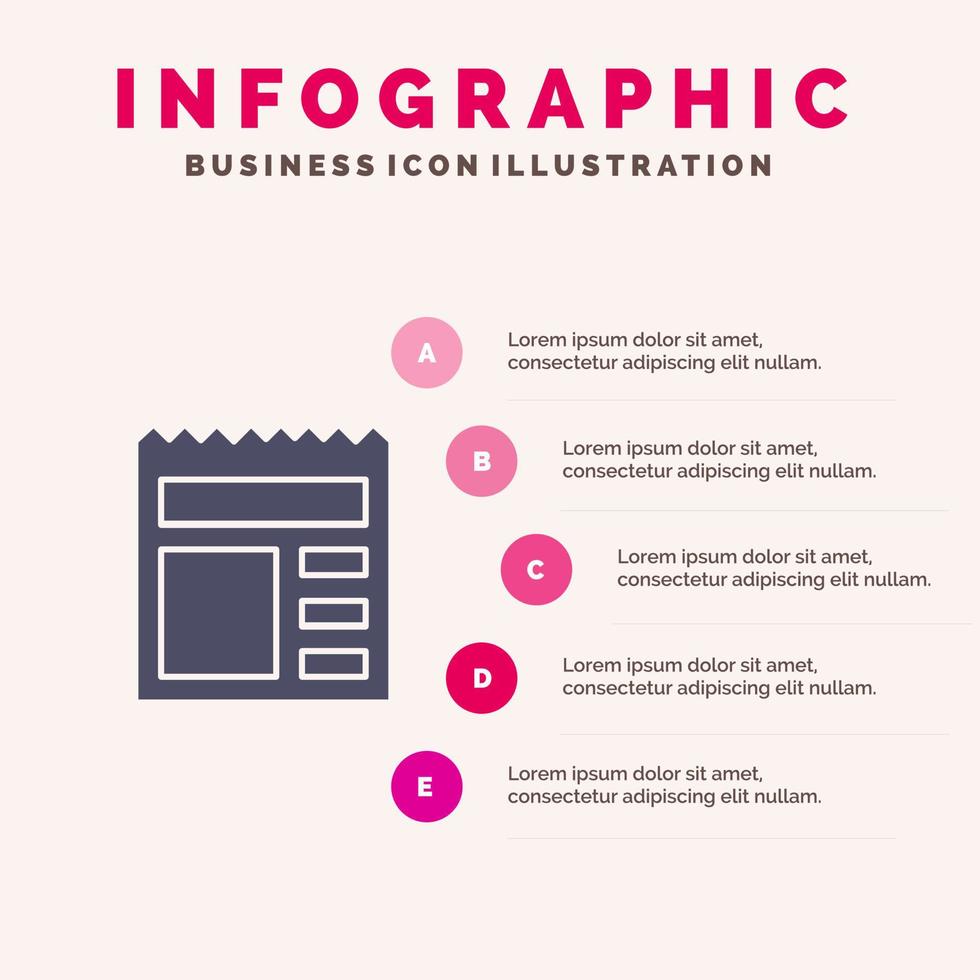 INFOGRAPHIC
BUSINESS ICON ILLUSTRATION

A
Lorem ipsum dolor sit amet, consectetur adipiscing elit nullam.

B
Lorem ipsum dolor sit amet, consectetur adipiscing elit nullam.

C
Lorem ipsum dolor sit amet, consectetur adipiscing elit nullam.

D
Lorem ipsum dolor sit amet, consectetur adipiscing elit nullam.

E
Lorem ipsum dolor sit amet, consectetur adipiscing elit nullam.