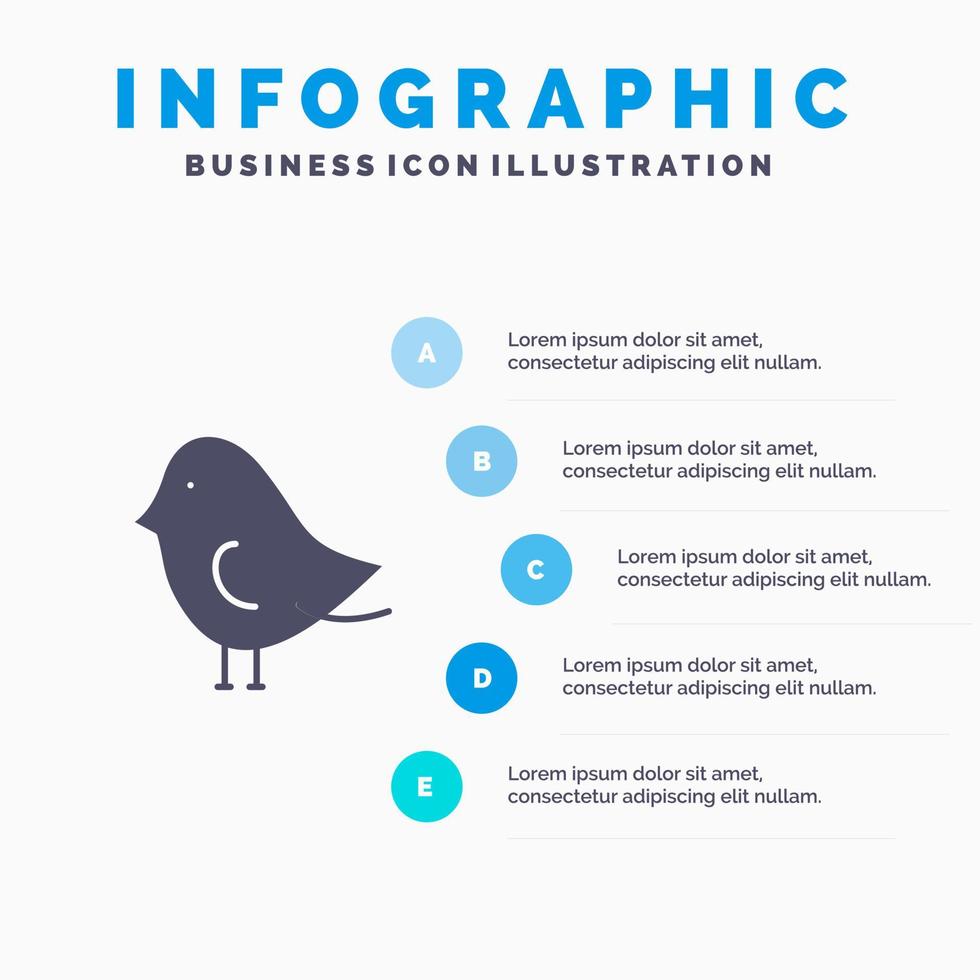 INFOGRAPHIC
BUSINESS ICON ILLUSTRATION

A
Lorem ipsum dolor sit amet, consectetur adipiscing elit nullam.

B
Lorem ipsum dolor sit amet, consectetur adipiscing elit nullam.

C
Lorem ipsum dolor sit amet, consectetur adipiscing elit nullam.

D
Lorem ipsum dolor sit amet, consectetur adipiscing elit nullam.

E
Lorem ipsum dolor sit amet, consectetur adipiscing elit nullam.