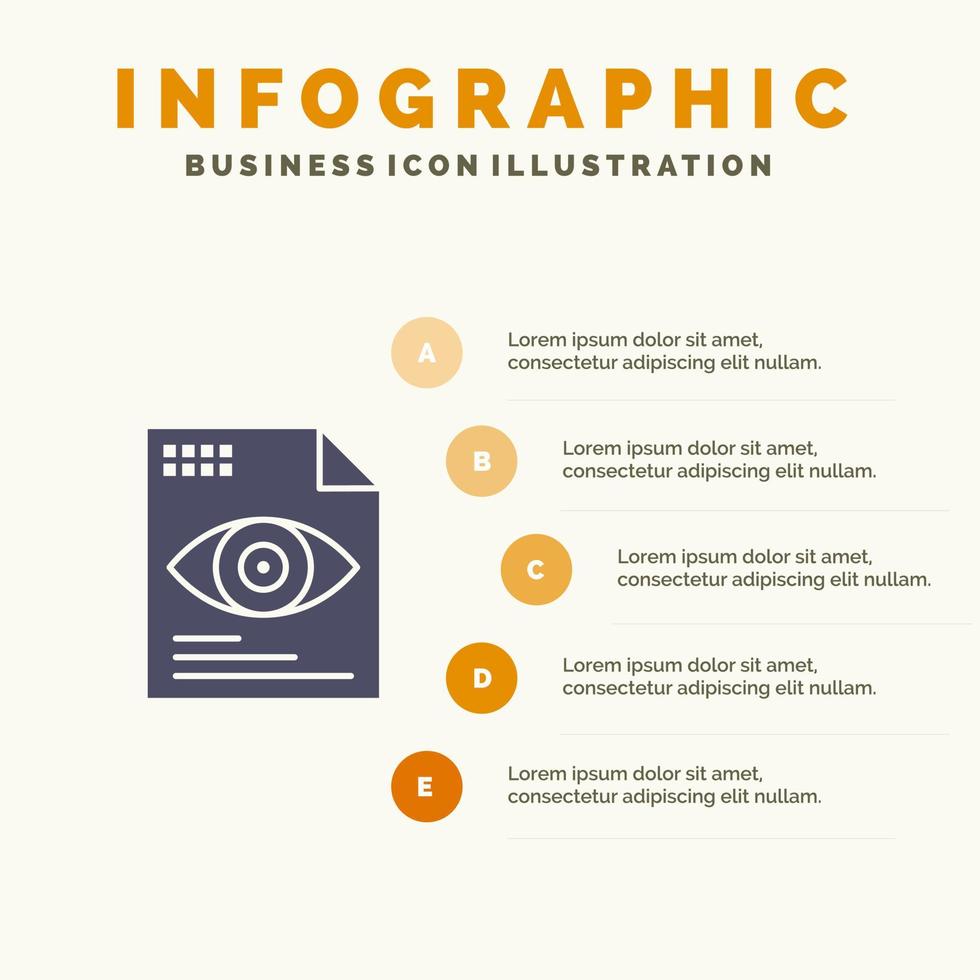 INFOGRAPHIC
BUSINESS ICON ILLUSTRATION

A
Lorem ipsum dolor sit amet, consectetur adipiscing elit nullam.

B
Lorem ipsum dolor sit amet, consectetur adipiscing elit nullam.

C
Lorem ipsum dolor sit amet, consectetur adipiscing elit nullam.

D
Lorem ipsum dolor sit amet, consectetur adipiscing elit nullam.

E
Lorem ipsum dolor sit amet, consectetur adipiscing elit nullam.