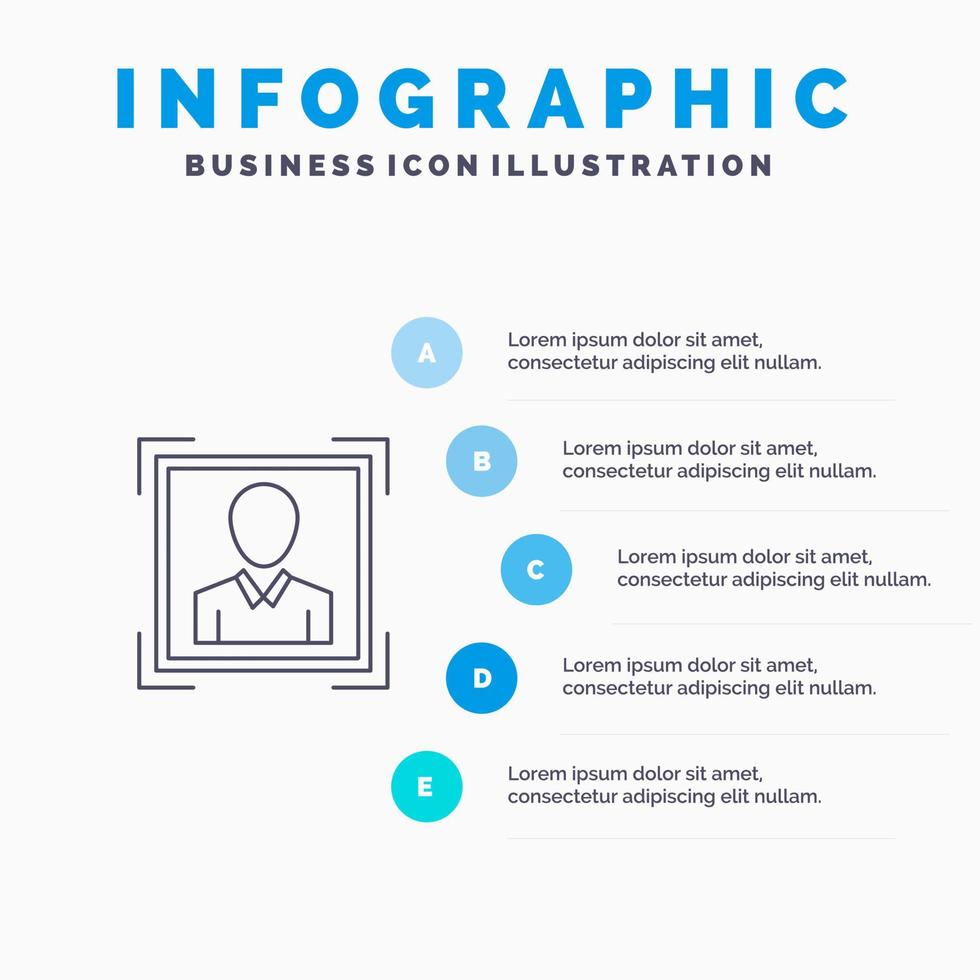 INFOGRAPHIC
BUSINESS ICON ILLUSTRATION

A
Lorem ipsum dolor sit amet, consectetur adipiscing elit nullam.

B
Lorem ipsum dolor sit amet, consectetur adipiscing elit nullam.

C
Lorem ipsum dolor sit amet, consectetur adipiscing elit nullam.

D
Lorem ipsum dolor sit amet, consectetur adipiscing elit nullam.

E
Lorem ipsum dolor sit amet, consectetur adipiscing elit nullam.